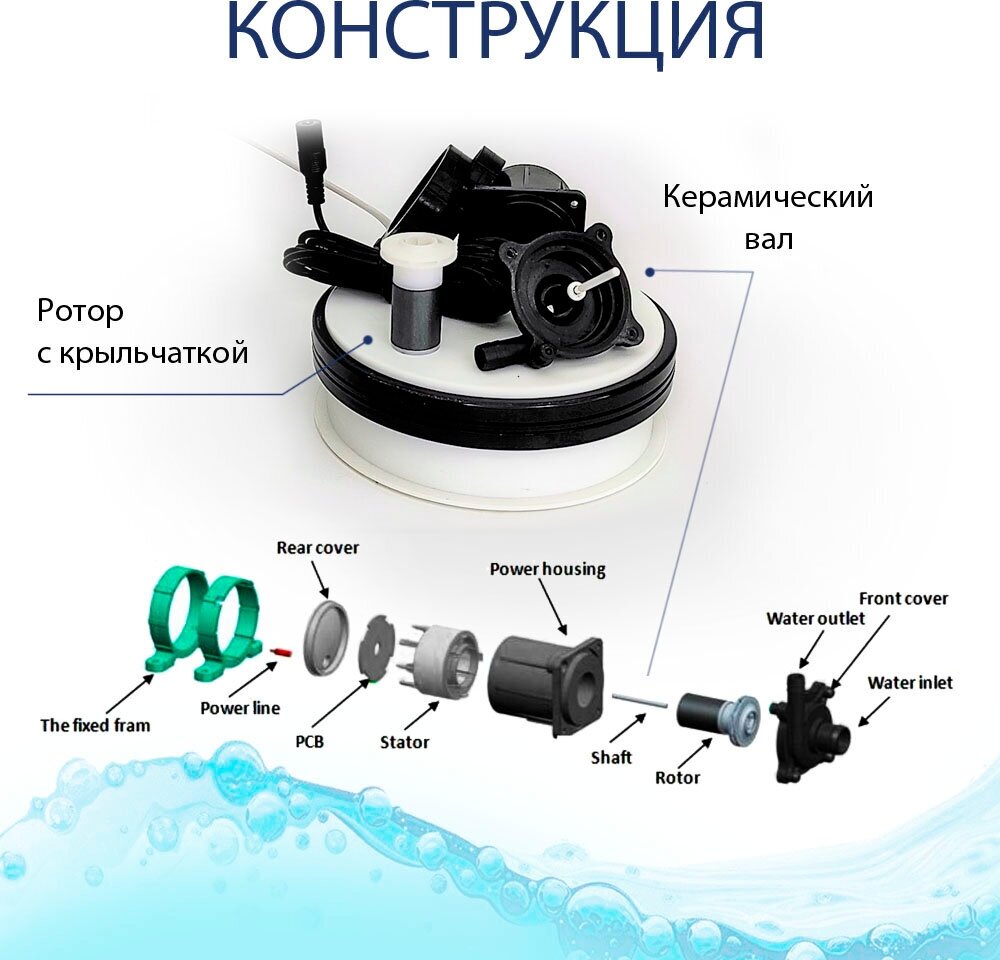 КОНСТРУКЦИЯ

Керамический вал

Ротор с крыльчаткой

Rear cover

Power housing

Front cover

Water outlet

Water inlet

The fixed fram

Power line

PCB

Stator

Shaft

Rotor