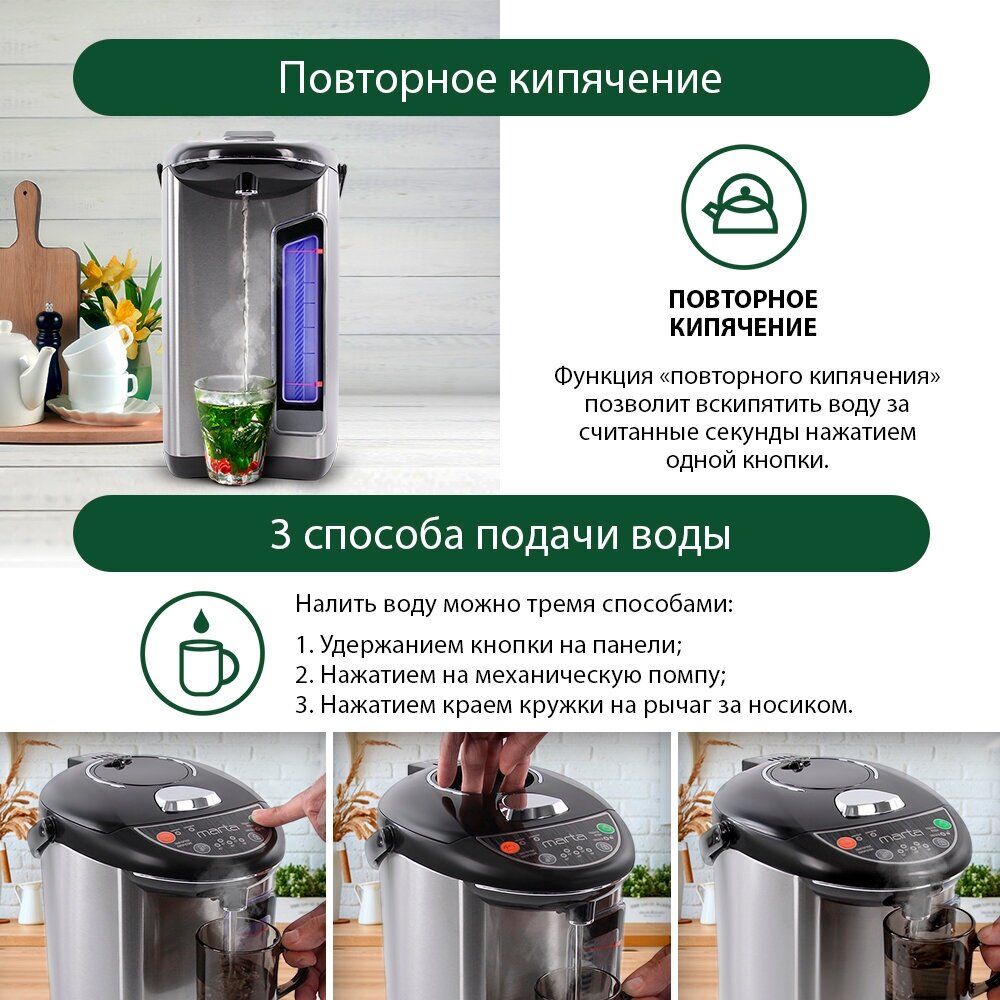 Повторное кипячение

ПОВТОРНОЕ КИПЯЧЕНИЕ

Функция «повторного кипячения» позволит вскипятить воду за считанные секунды нажатием одной кнопки.

3 способа подачи воды

Налить воду можно тремя способами:

1. Удержанием кнопки на панели;
2. Нажатием на механическую помпу;
3. Нажатием краем кружки на рычаг за носиком.

marta

marta

marta