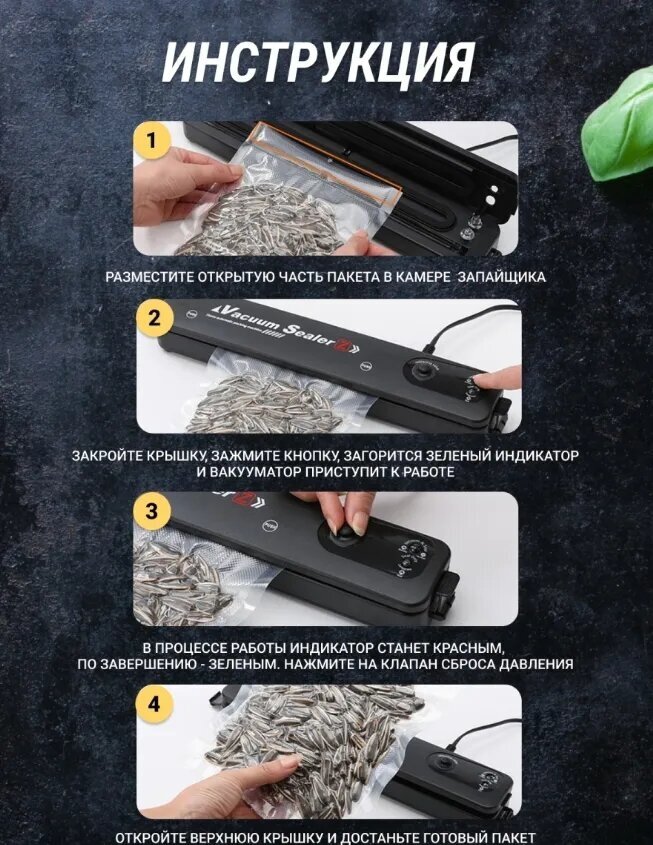 ИНСТРУКЦИЯ

1

РАЗМЕСТИТЕ ОТКРЫТУЮ ЧАСТЬ ПАКЕТА В КАМЕРЕ ЗАПАЙЩИКА

2

Vacuum Sealer Z

ЗАКРОЙТЕ КРЫШКУ, ЗАЖМИТЕ КНОПКУ, ЗАГОРИТСЯ ЗЕЛЕНЫЙ ИНДИКАТОР И ВАКУУМАТОР ПРИСТУПИТ К РАБОТЕ

3

В ПРОЦЕССЕ РАБОТЫ ИНДИКАТОР СТАНЕТ КРАСНЫМ, ПО ЗАВЕРШЕНИЮ - ЗЕЛЕНЫМ. НАЖМИТЕ НА КЛАПАН СБРОСА ДАВЛЕНИЯ

4

ОТКРОЙТЕ ВЕРХНЮЮ КРЫШКУ И ДОСТАНЬТЕ ГОТОВЫЙ ПАКЕТ