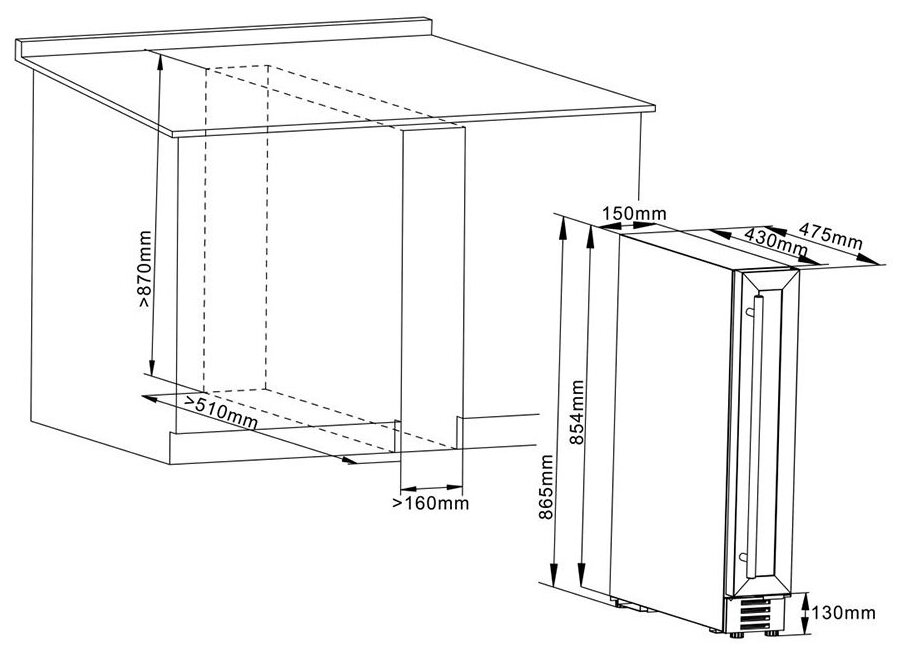 >870mm

>510mm

>160mm

150mm

430mm

475mm

865mm

854mm

130mm