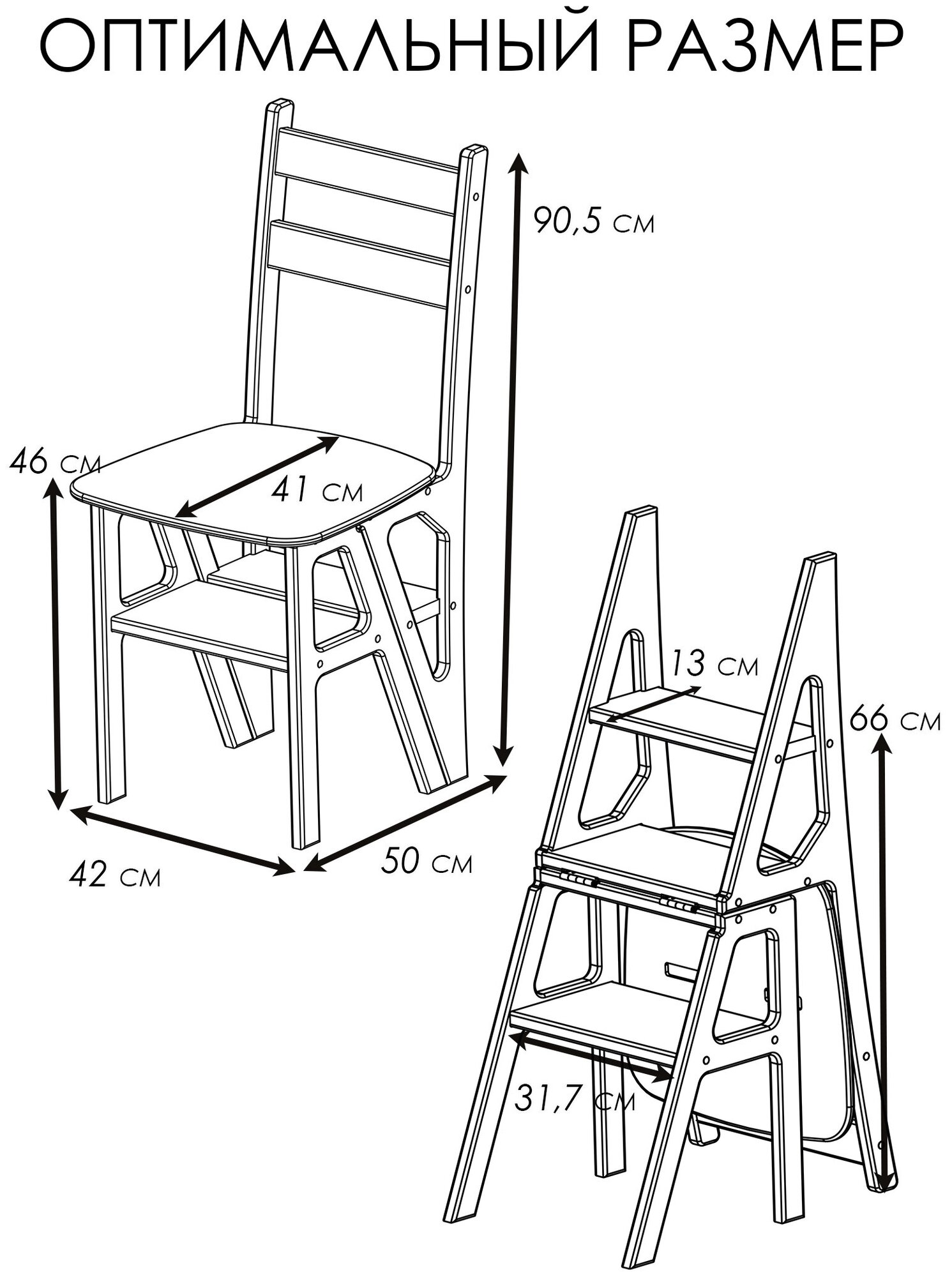 ОПТИМАЛЬНЫЙ РАЗМЕР

90,5 см

46 см

41 см

42 см

50 см

13 см

66 см

31,7 см