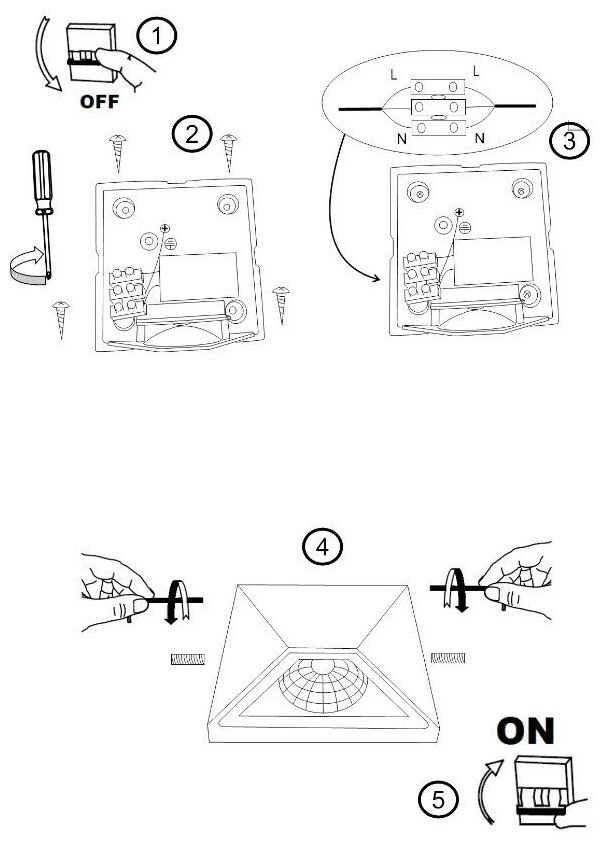 1
OFF
2
L L
N N
3
4
ON
5