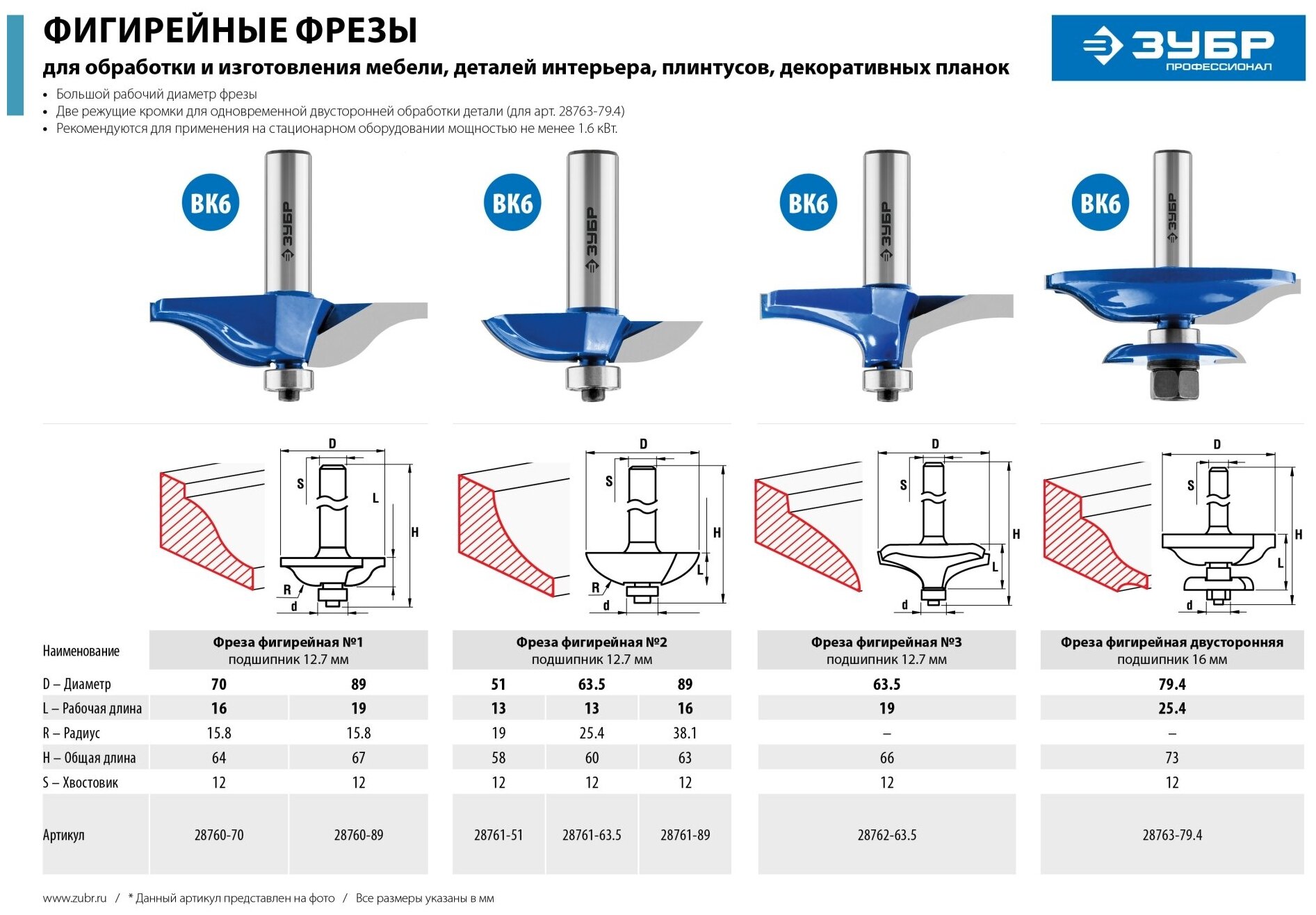 ФИГИРЕЙНЫЕ ФРЕЗЫ
для обработки и изготовления мебели, деталей интерьера, плинтусов, декоративных планок

ЗУБР ПРОФЕССИОНАЛ

• Большой рабочий диаметр фрезы
• Две режущие кромки для одновременной двусторонней обработки детали (для арт. 28763-79.4)
• Рекомендуются для применения на стационарном оборудовании мощностью не менее 1.6 кВт.

ВК6 ЗУБР

ВК6 ЗУБР

ВК6 ЗУБР

ВК6 ЗУБР

D S L H R d

D S H L R d

D S H L d

D S H L d

| Наименование | Фреза фигирейная №1 подшипник 12.7 мм | | Фреза фигирейная №2 подшипник 12.7 мм | | | Фреза фигирейная №3 подшипник 12.7 мм | Фреза фигирейная двусторонняя подшипник 16 мм |
|---|---|---|---|---|---|---|---|
| D – Диаметр | 70 | 89 | 51 | 63.5 | 89 | 63.5 | 79.4 |
| L – Рабочая длина | 16 | 19 | 13 | 13 | 16 | 19 | 25.4 |
| R – Радиус | 15.8 | 15.8 | 19 | 25.4 | 38.1 | – | – |
| H – Общая длина | 64 | 67 | 58 | 60 | 63 | 66 | 73 |
| S – Хвостовик | 12 | 12 | 12 | 12 | 12 | 12 | 12 |
| Артикул | 28760-70 | 28760-89 | 28761-51 | 28761-63.5 | 28761-89 | 28762-63.5 | 28763-79.4 |

www.zubr.ru / * Данный артикул представлен на фото / Все размеры указаны в мм