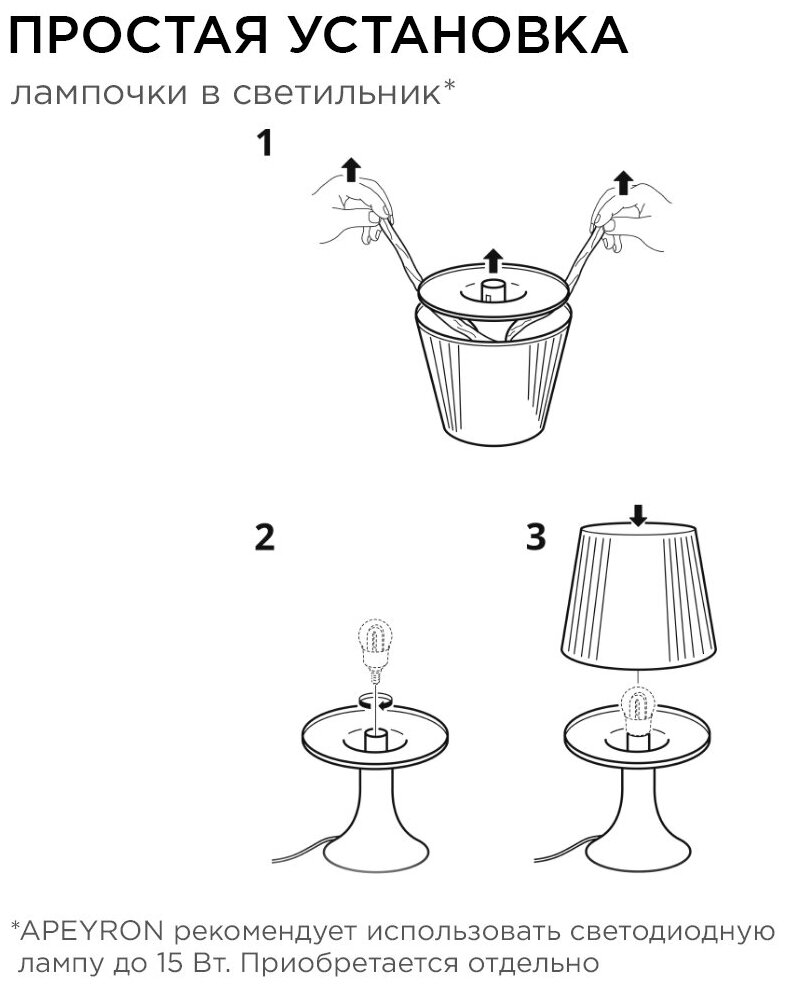 ПРОСТАЯ УСТАНОВКА
лампочки в светильник*

1

2

3

*APEYRON рекомендует использовать светодиодную лампу до 15 Вт. Приобретается отдельно