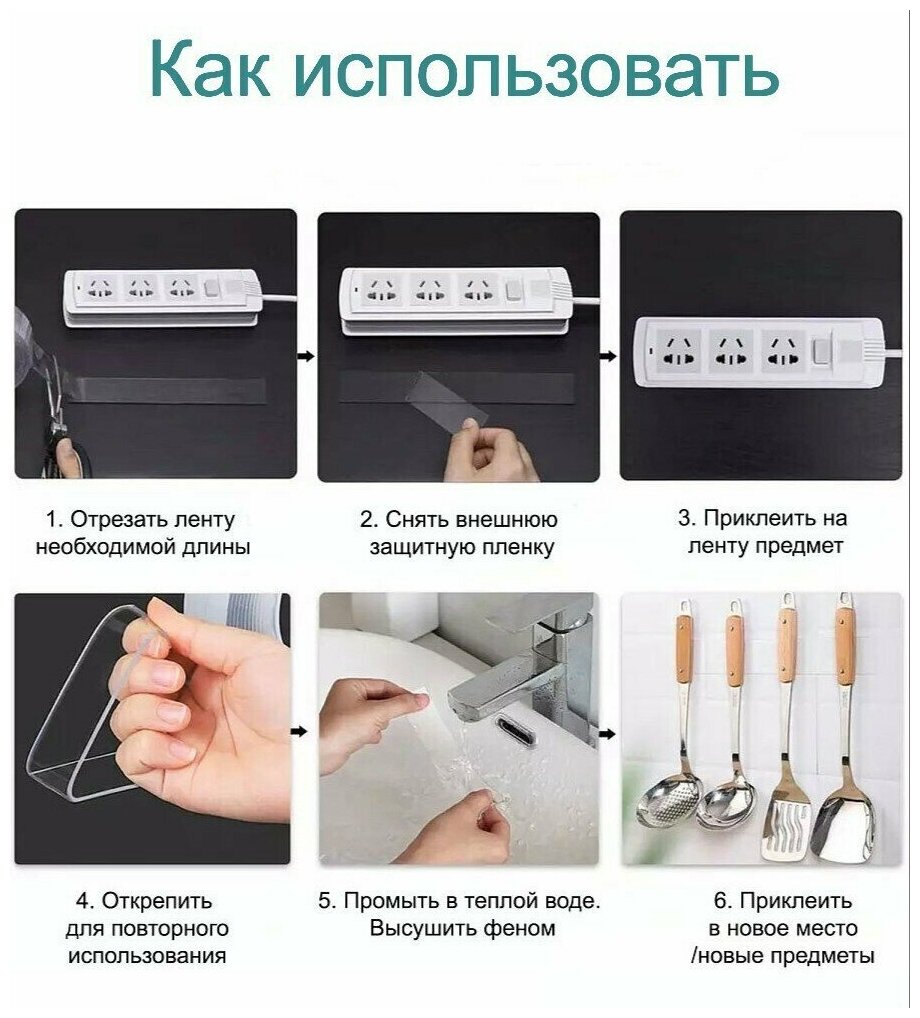 Как использовать

1. Отрезать ленту необходимой длины

2. Снять внешнюю защитную пленку

3. Приклеить на ленту предмет

4. Открепить для повторного использования

5. Промыть в теплой воде. Высушить феном

6. Приклеить в новое место /новые предметы