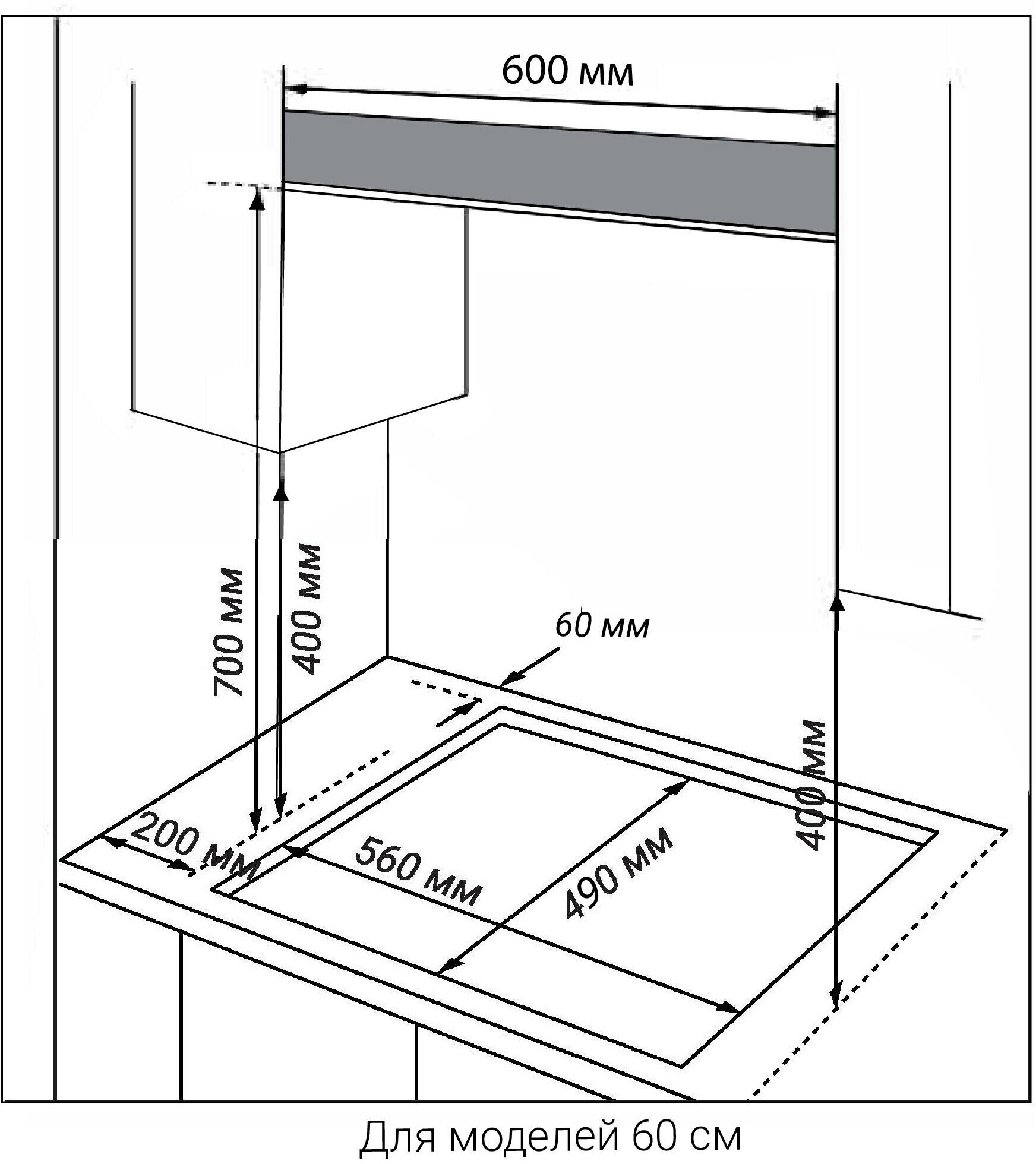 600 мм

700 мм

400 мм

60 мм

400 мм

200 мм

560 мм

490 мм

Для моделей 60 см