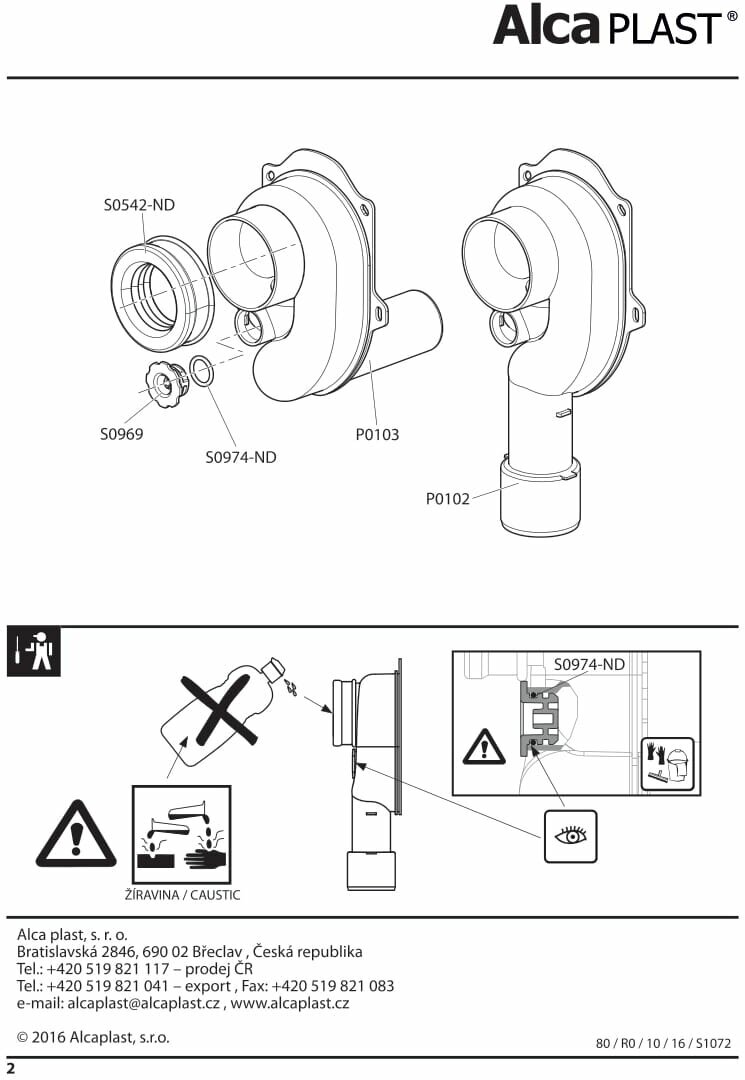 Alca PLAST®

S0542-ND

S0969

S0974-ND

P0103

P0102

S0974-ND

ŽÍRAVINA / CAUSTIC

Alca plast, s. r. o.
Bratislavská 2846, 690 02 Břeclav , Česká republika
Tel.: +420 519 821 117 – prodej ČR
Tel.: +420 519 821 041 – export , Fax: +420 519 821 083
e-mail: alcaplast@alcaplast.cz , www.alcaplast.cz

© 2016 Alcaplast, s.r.o.

80 / R0 / 10 / 16 / S1072

2