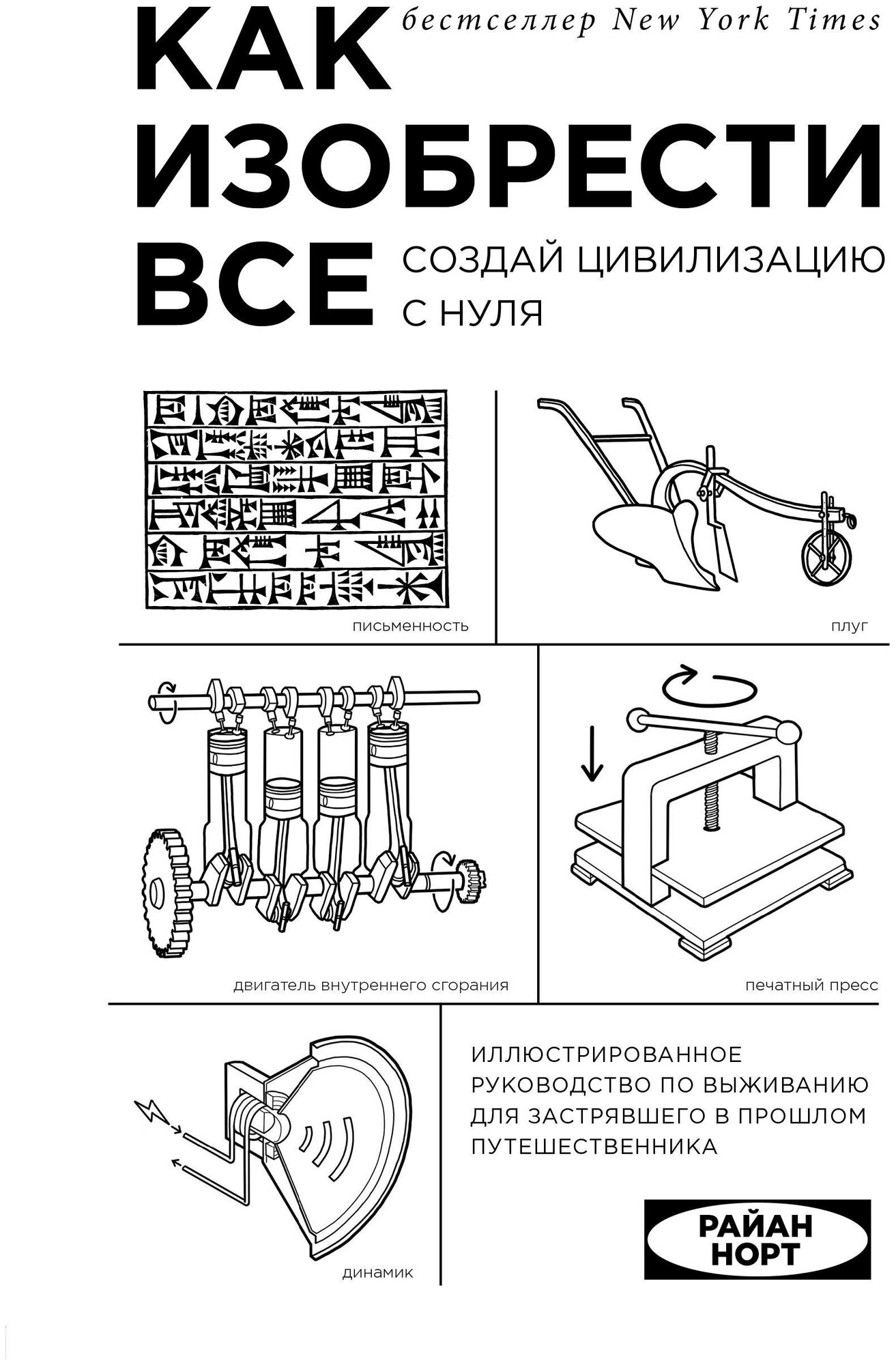 бестселлер New York Times

КАК ИЗОБРЕСТИ ВСЕ

СОЗДАЙ ЦИВИЛИЗАЦИЮ С НУЛЯ

письменность

плуг

двигатель внутреннего сгорания

печатный пресс

динамик

ИЛЛЮСТРИРОВАННОЕ РУКОВОДСТВО ПО ВЫЖИВАНИЮ ДЛЯ ЗАСТРЯВШЕГО В ПРОШЛОМ ПУТЕШЕСТВЕННИКА

РАЙАН НОРТ