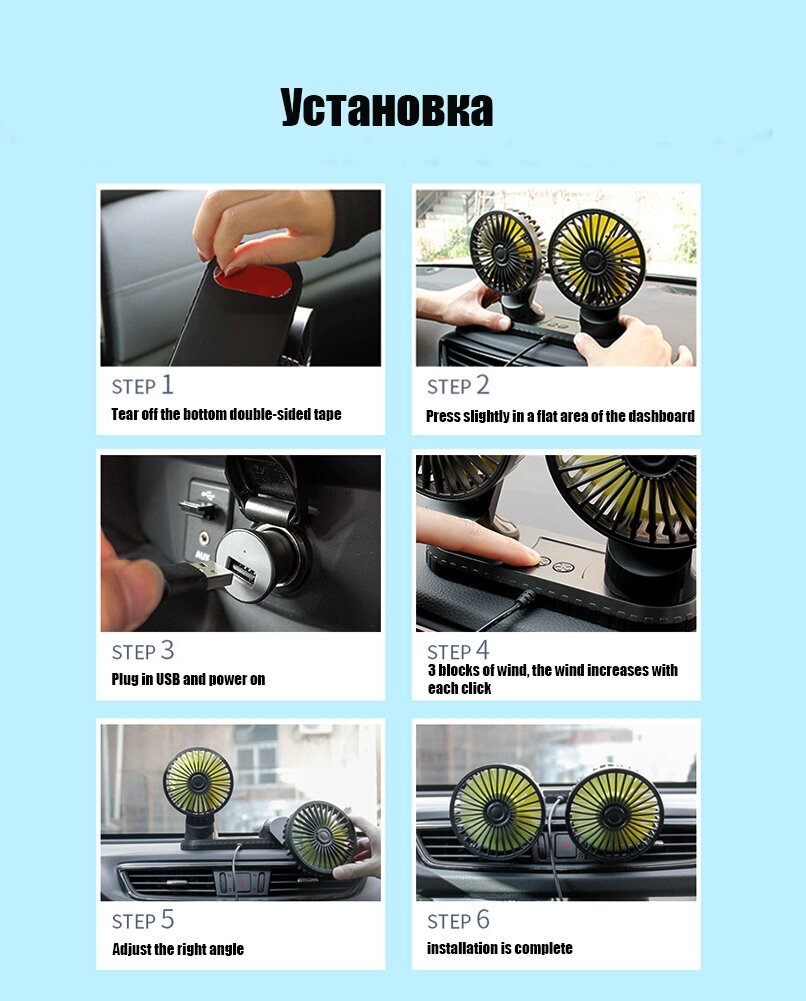 Установка

STEP 1
Tear off the bottom double-sided tape

STEP 2
Press slightly in a flat area of the dashboard

STEP 3
Plug in USB and power on

STEP 4
3 blocks of wind, the wind increases with each click

STEP 5
Adjust the right angle

STEP 6
installation is complete