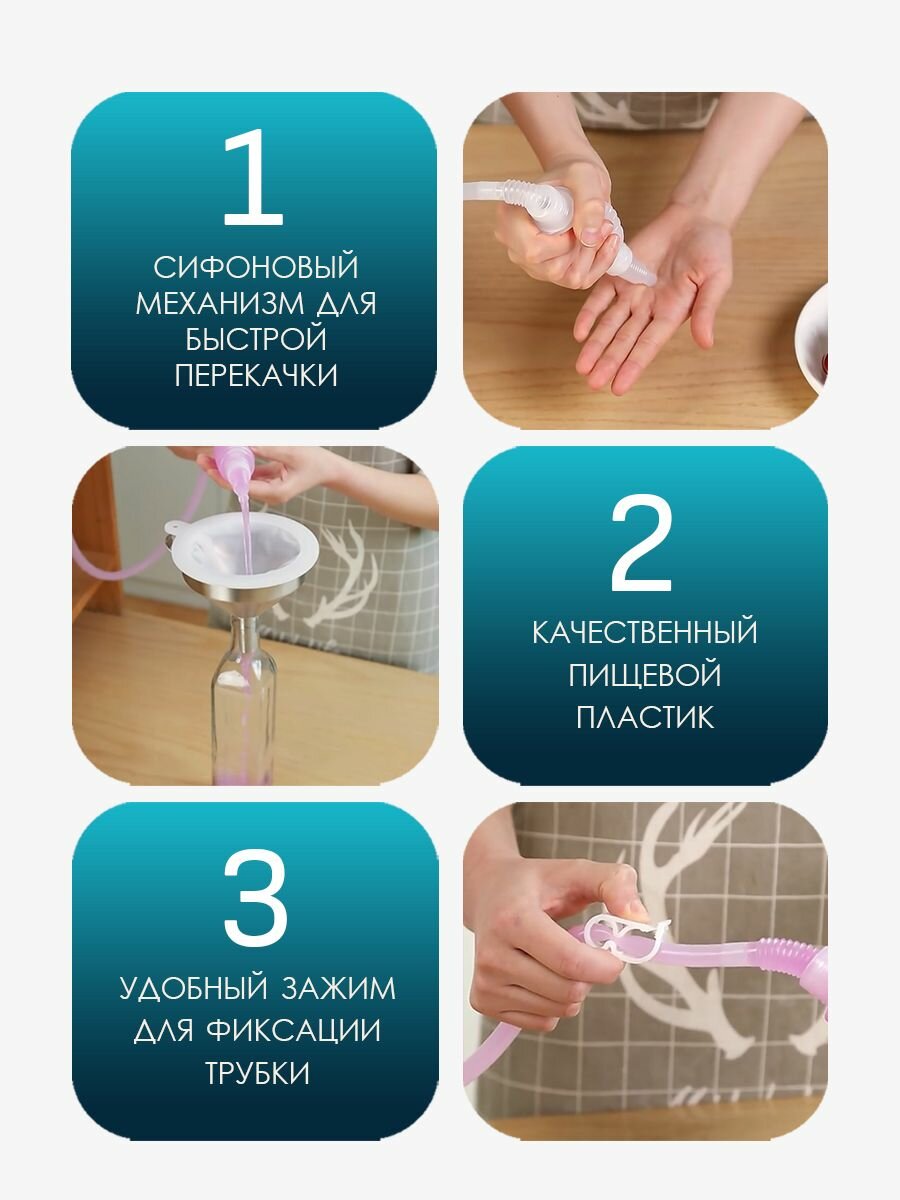 1

СИФОНОВЫЙ МЕХАНИЗМ ДЛЯ БЫСТРОЙ ПЕРЕКАЧКИ

2

КАЧЕСТВЕННЫЙ ПИЩЕВОЙ ПЛАСТИК

3

УДОБНЫЙ ЗАЖИМ ДЛЯ ФИКСАЦИИ ТРУБКИ