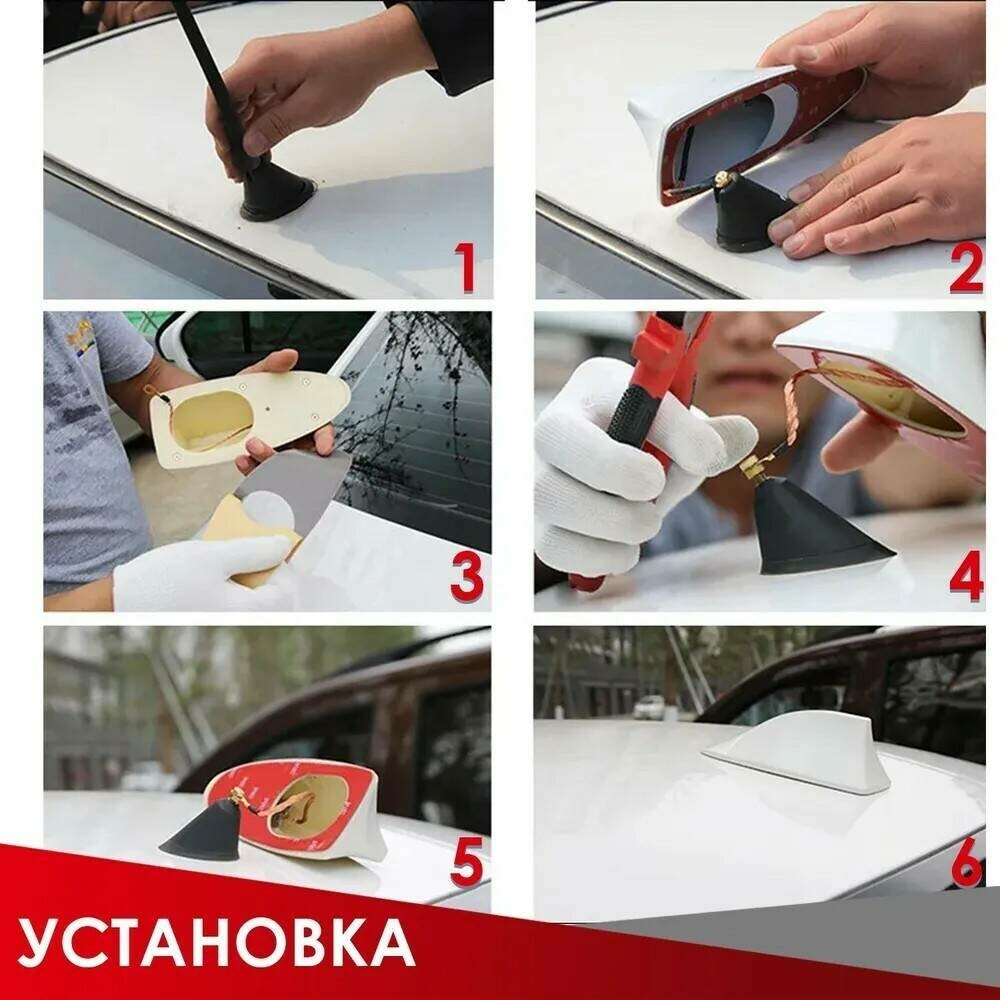 1
2
3
4
5
6
УСТАНОВКА