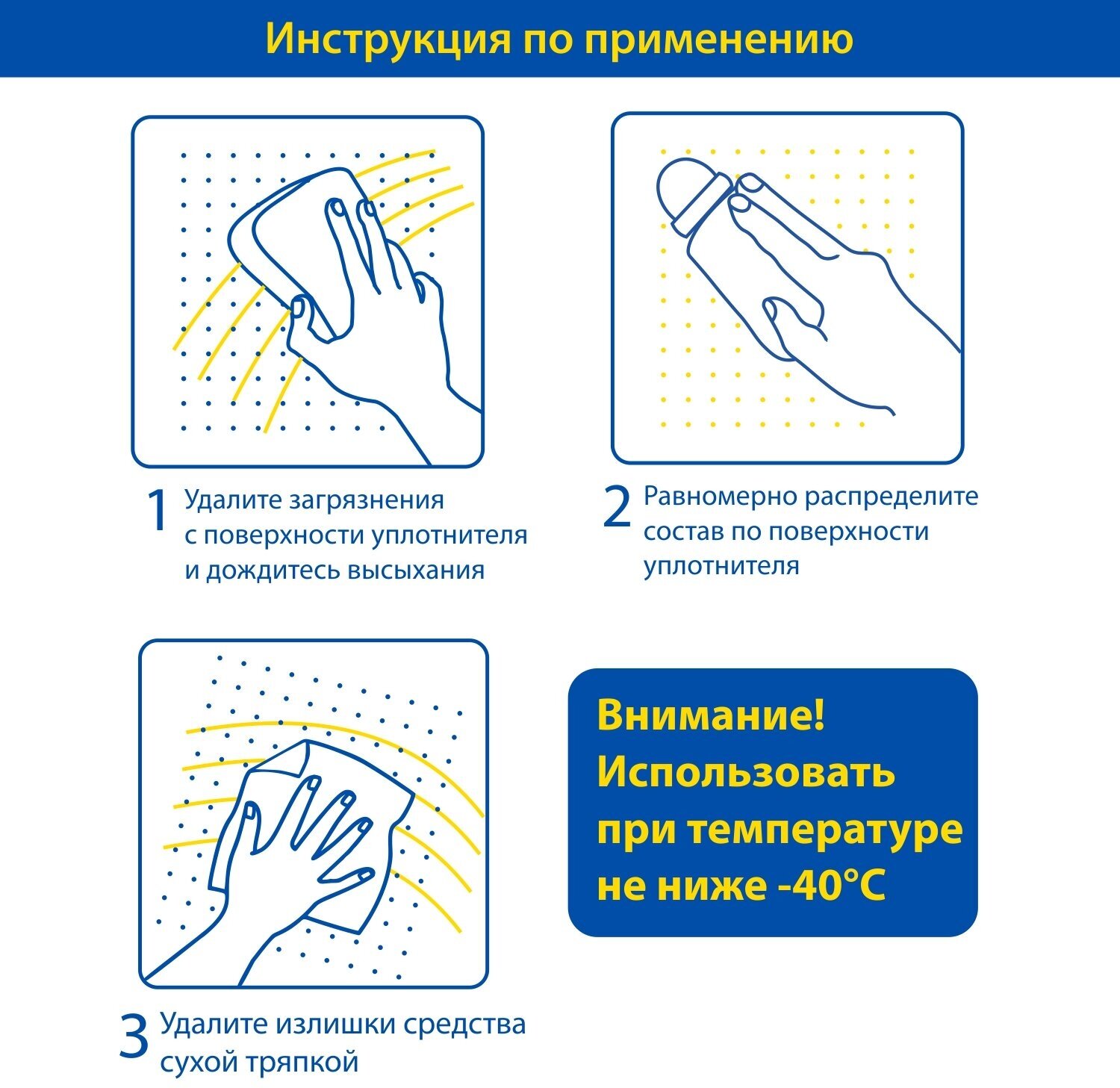 Инструкция по применению

1 Удалите загрязнения с поверхности уплотнителя и дождитесь высыхания

2 Равномерно распределите состав по поверхности уплотнителя

3 Удалите излишки средства сухой тряпкой

Внимание! Использовать при температуре не ниже -40°C