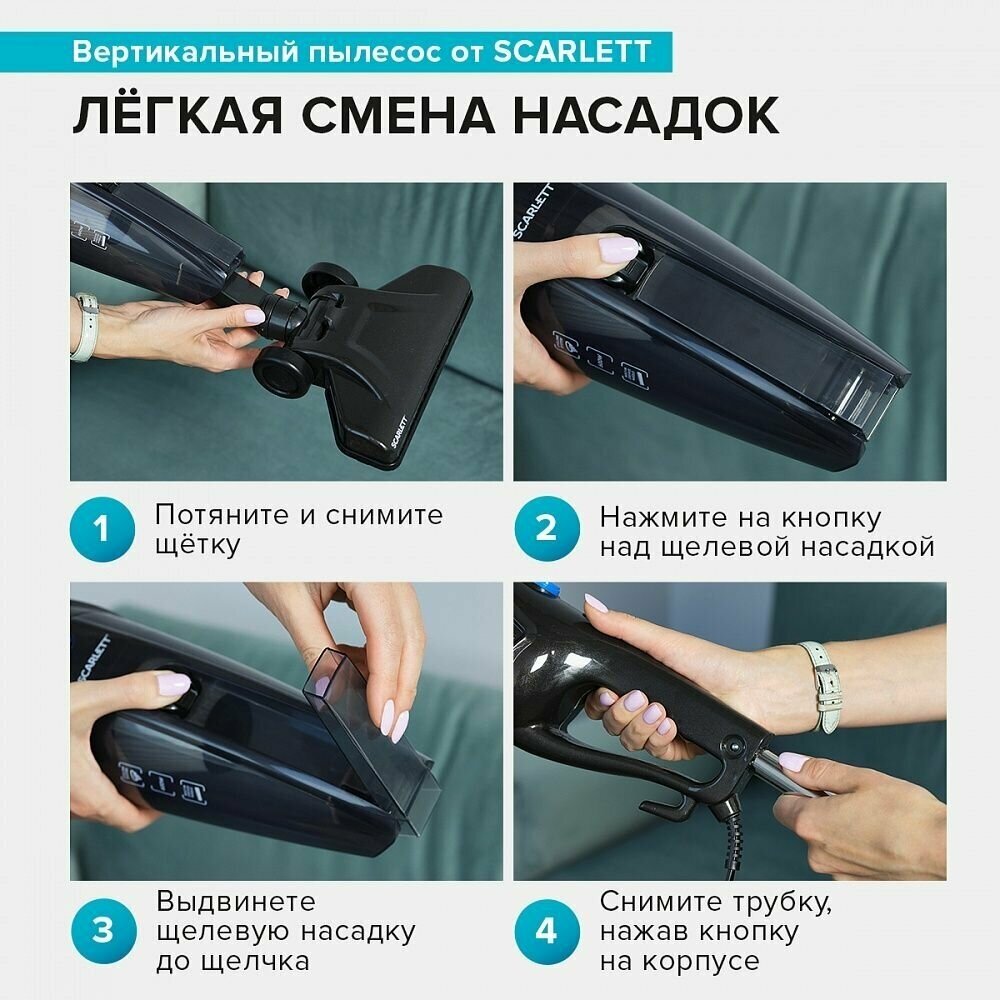 Вертикальный пылесос от SCARLETT

ЛЁГКАЯ СМЕНА НАСАДОК

SCARLETT

SCARLETT

1 Потяните и снимите щётку

2 Нажмите на кнопку над щелевой насадкой

SCARLETT

3 Выдвинете щелевую насадку до щелчка

4 Снимите трубку, нажав кнопку на корпусе