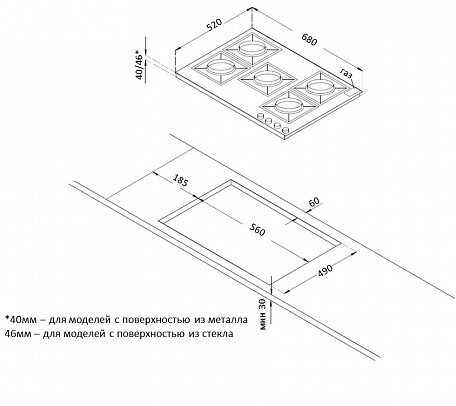 520
680
40/46*
газ
185
60
560
490
мин 30
*40мм – для моделей с поверхностью из металла
46мм – для моделей с поверхностью из стекла