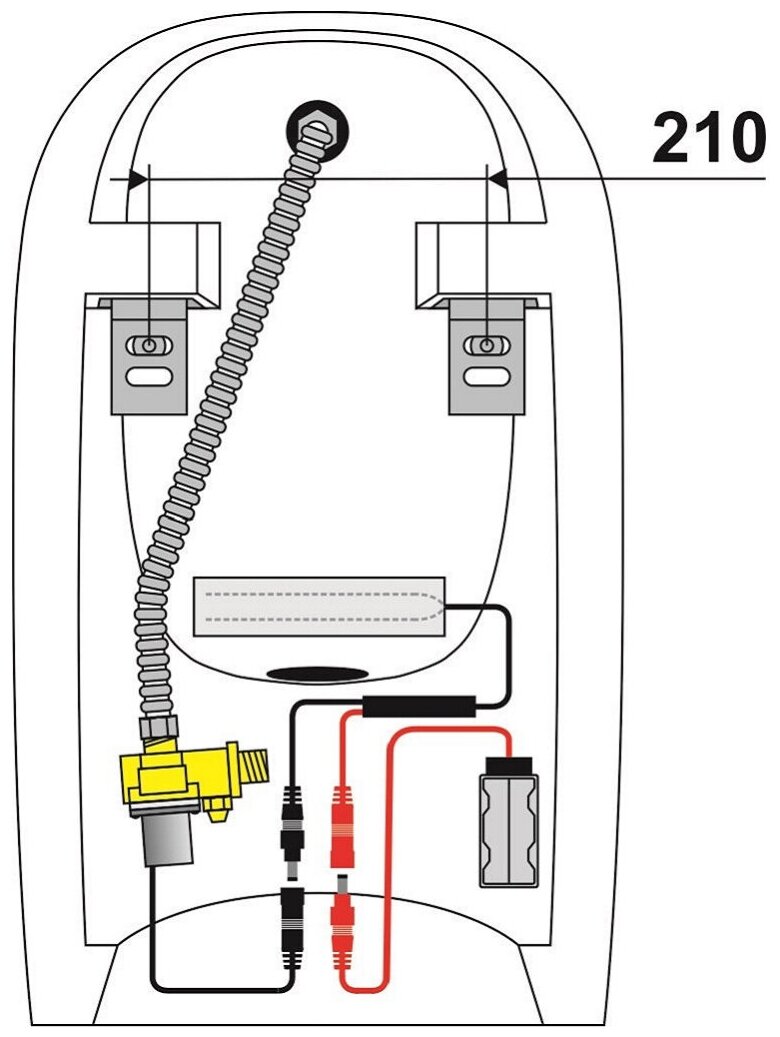 210