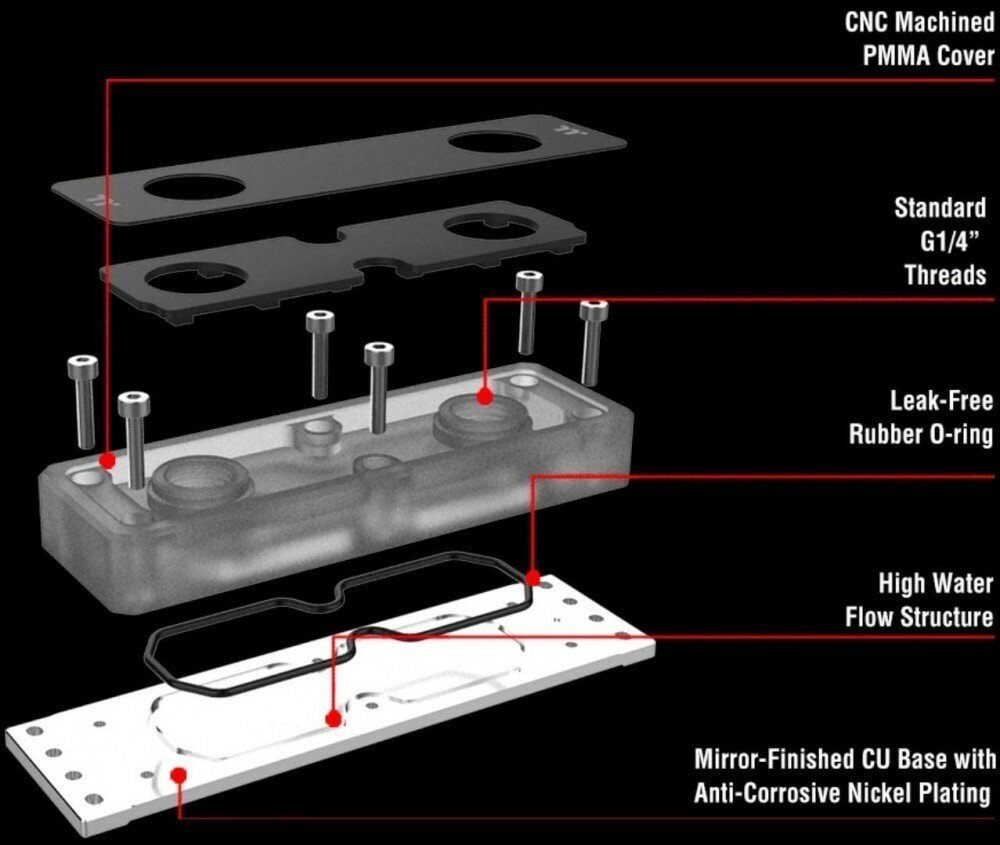 CNC Machined PMMA Cover

Standard G1/4" Threads

Leak-Free Rubber O-ring

High Water Flow Structure

Mirror-Finished CU Base with Anti-Corrosive Nickel Plating