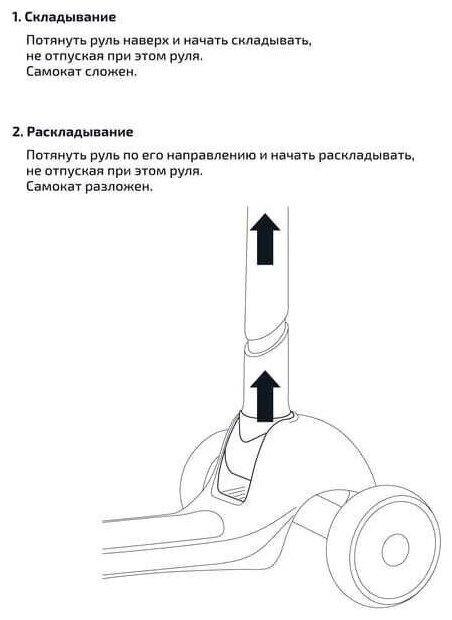 1. Складывание

Потянуть руль наверх и начать складывать, не отпуская при этом руля.
Самокат сложен.

2. Раскладывание

Потянуть руль по его направлению и начать раскладывать, не отпуская при этом руля.
Самокат разложен.