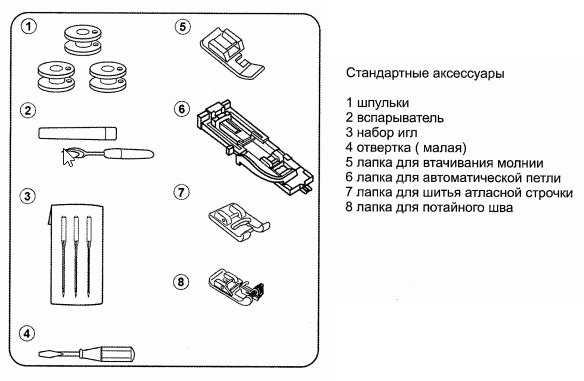 1

2

3

4

5

6

7

8

Стандартные аксессуары

1 шпульки
2 вспарыватель
3 набор игл
4 отвертка ( малая)
5 лапка для втачивания молнии
6 лапка для автоматической петли
7 лапка для шитья атласной строчки
8 лапка для потайного шва