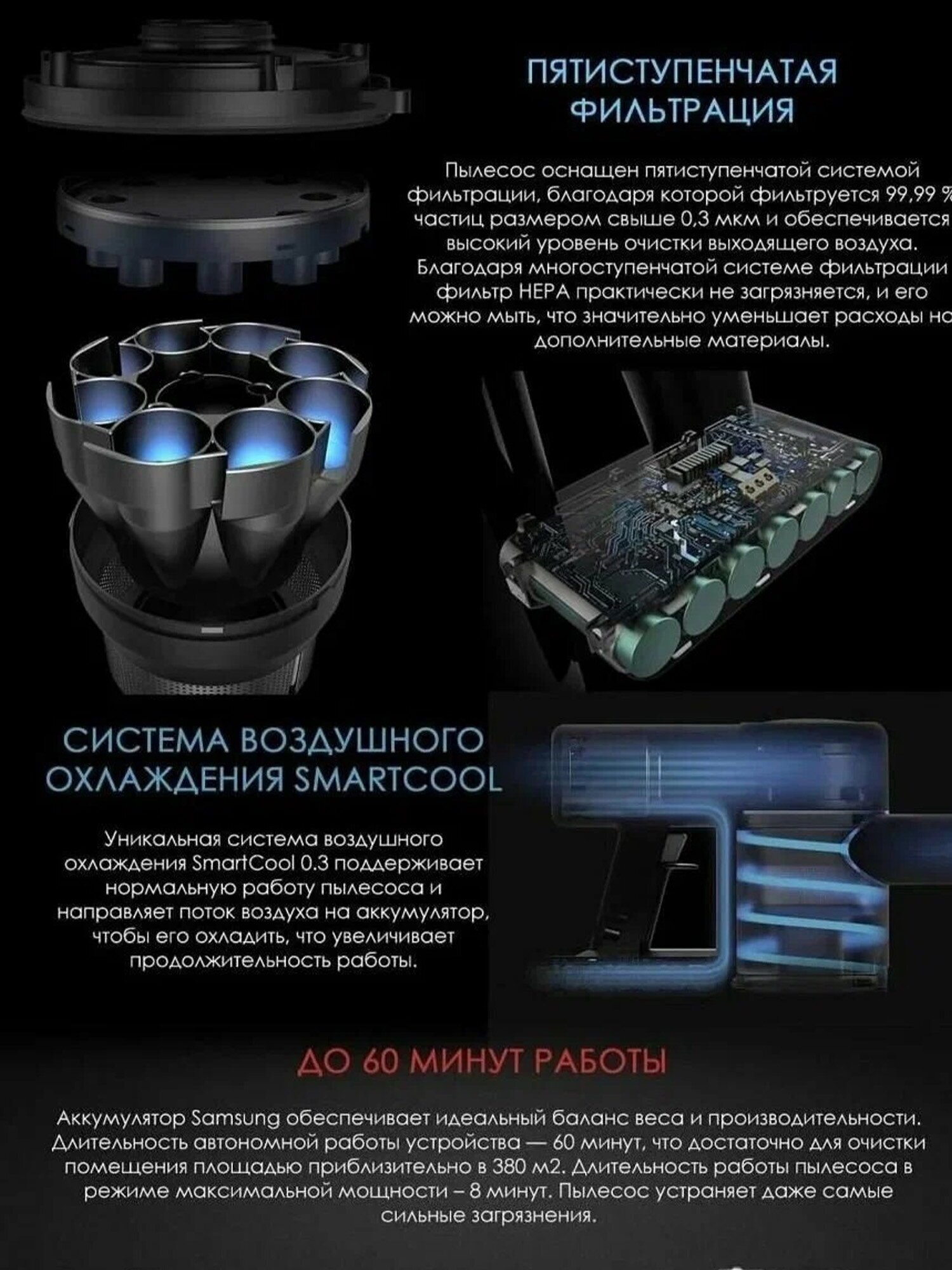 ПЯТИСТУПЕНЧАТАЯ ФИЛЬТРАЦИЯ

Пылесос оснащен пятиступенчатой системой фильтрации, благодаря которой фильтруется 99,99 % частиц размером свыше 0,3 мкм и обеспечивается высокий уровень очистки выходящего воздуха. Благодаря многоступенчатой системе фильтрации фильтр HEPA практически не загрязняется, и его можно мыть, что значительно уменьшает расходы на дополнительные материалы.

СИСТЕМА ВОЗДУШНОГО ОХЛАЖДЕНИЯ SMARTCOOL

Уникальная система воздушного охлаждения SmartCool 0.3 поддерживает нормальную работу пылесоса и направляет поток воздуха на аккумулятор, чтобы его охладить, что увеличивает продолжительность работы.

ДО 60 МИНУТ РАБОТЫ

Аккумулятор Samsung обеспечивает идеальный баланс веса и производительности. Длительность автономной работы устройства — 60 минут, что достаточно для очистки помещения площадью приблизительно в 380 м2. Длительность работы пылесоса в режиме максимальной мощности – 8 минут. Пылесос устраняет даже самые сильные загрязнения.