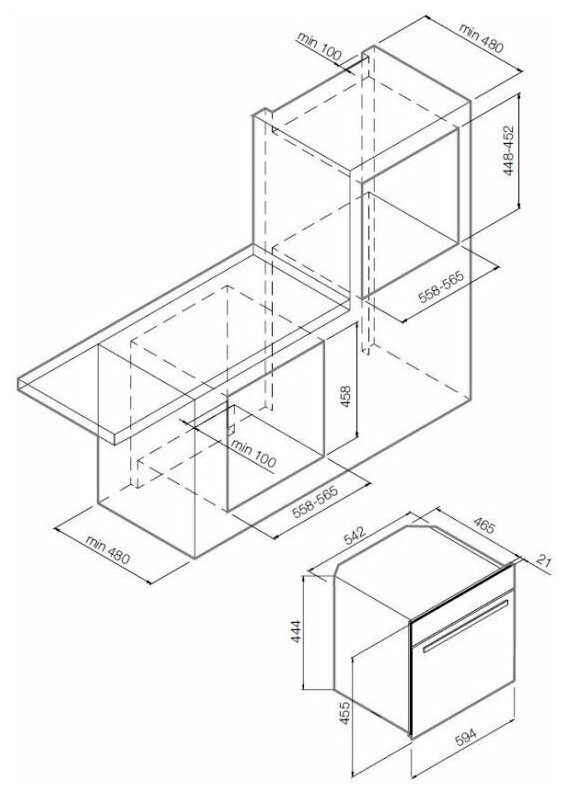 min 100
min 480
448-452
558-565
458
min 100
558-565
min 480
542
465
21
444
455
594