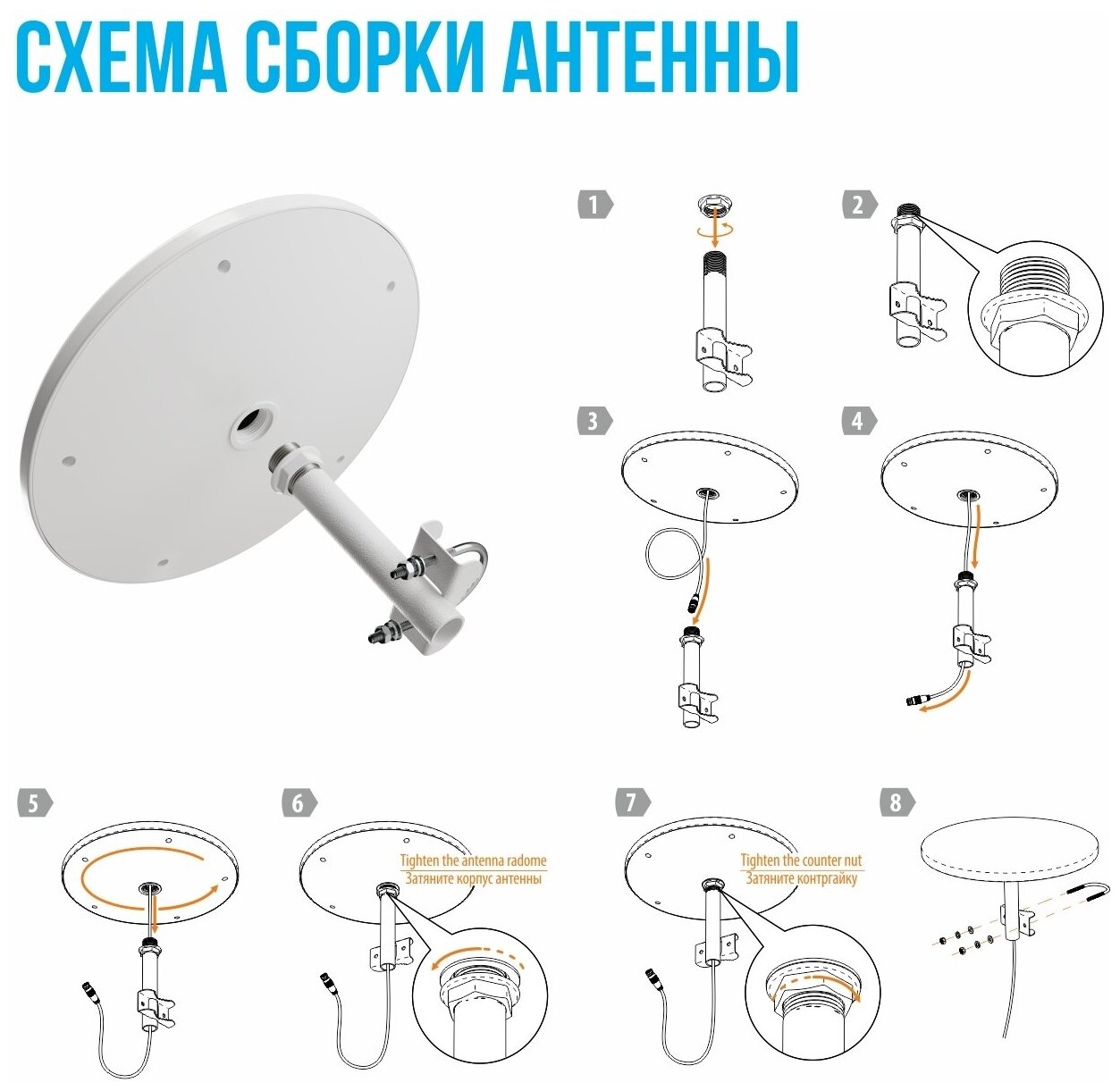 СХЕМА СБОРКИ АНТЕННЫ

1

2

3

4

5

6

Tighten the antenna radome
Затяните корпус антенны

7

Tighten the counter nut
Затяните контргайку

8