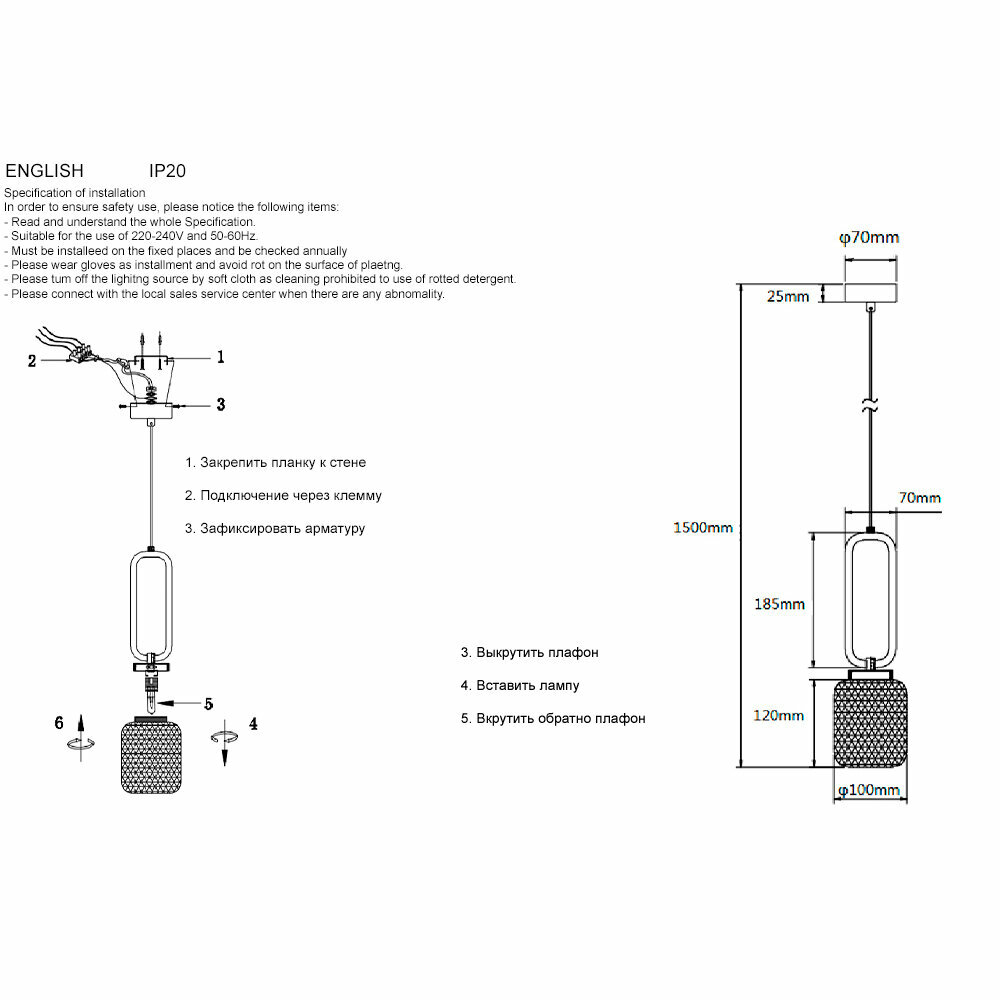 ENGLISH IP20

Specification of installation
In order to ensure safety use, please notice the following items:
- Read and understand the whole Specification.
- Suitable for the use of 220-240V and 50-60Hz.
- Must be installeed on the fixed places and be checked annually
- Please wear gloves as installment and avoid rot on the surface of plaetng.
- Please tum off the lightng source by soft cloth as cleaning prohibited to use of rotted detergent.
- Please connect with the local sales service center when there are any abnomality.

2
1
3

1. Закрепить планку к стене

2. Подключение через клемму

3. Зафиксировать арматуру

5
6
4

3. Выкрутить плафон

4. Вставить лампу

5. Вкрутить обратно плафон

φ70mm
25mm
70mm
1500mm
185mm
120mm
φ100mm