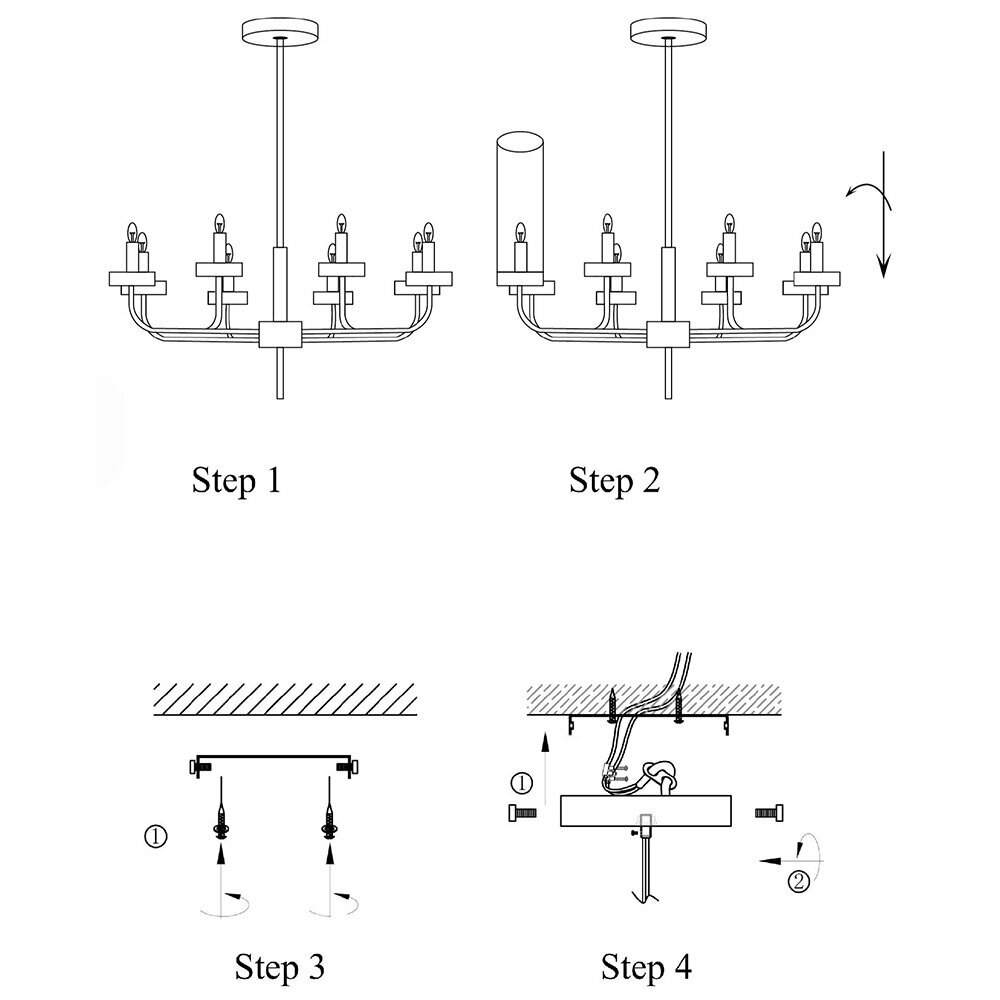 Step 1

Step 2

①

Step 3

①

②

Step 4