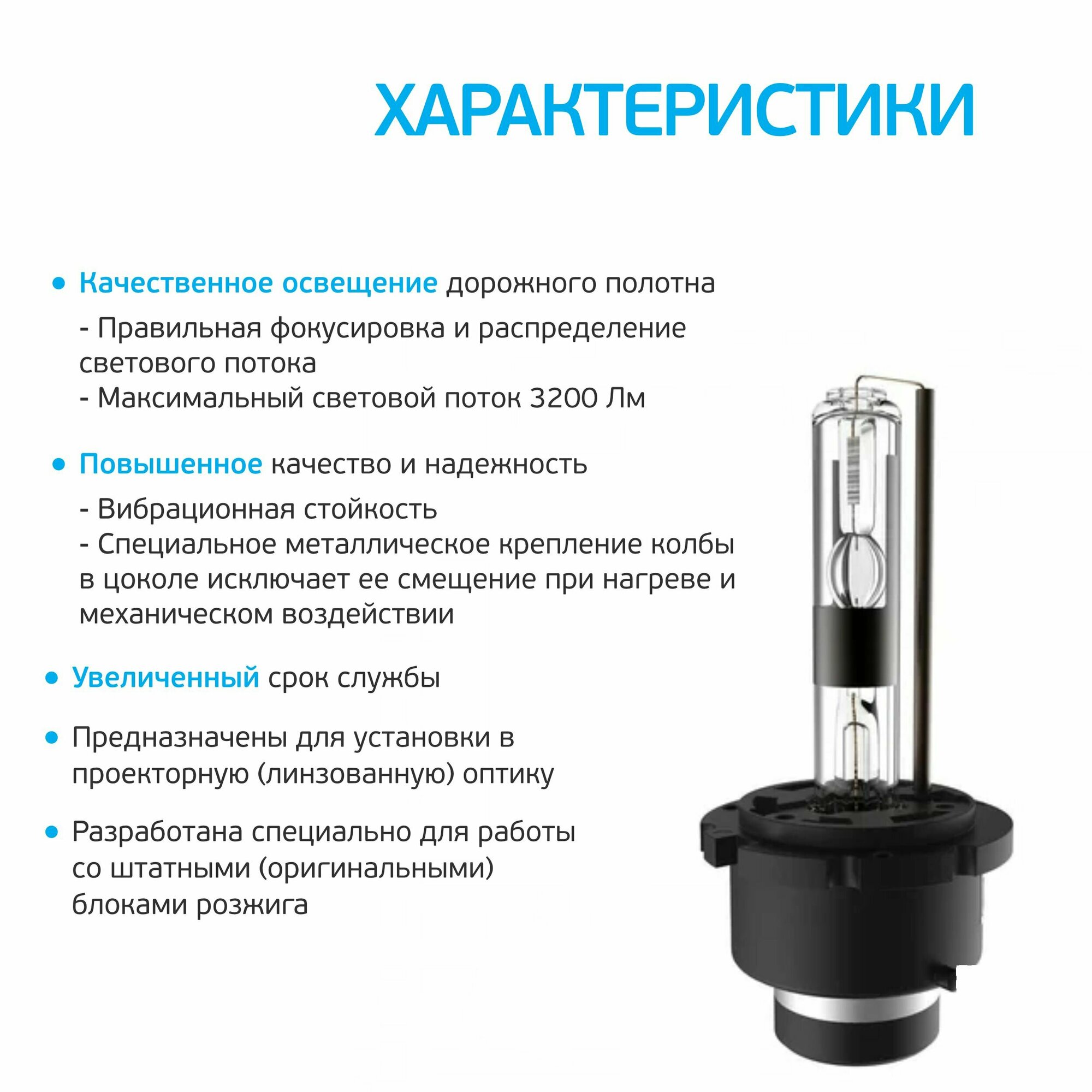 ХАРАКТЕРИСТИКИ

• Качественное освещение дорожного полотна

- Правильная фокусировка и распределение светового потока
- Максимальный световой поток 3200 Лм

• Повышенное качество и надежность

- Вибрационная стойкость
- Специальное металлическое крепление колбы в цоколе исключает ее смещение при нагреве и механическом воздействии

• Увеличенный срок службы

• Предназначены для установки в проекторную (линзованную) оптику

• Разработана специально для работы со штатными (оригинальными) блоками розжига