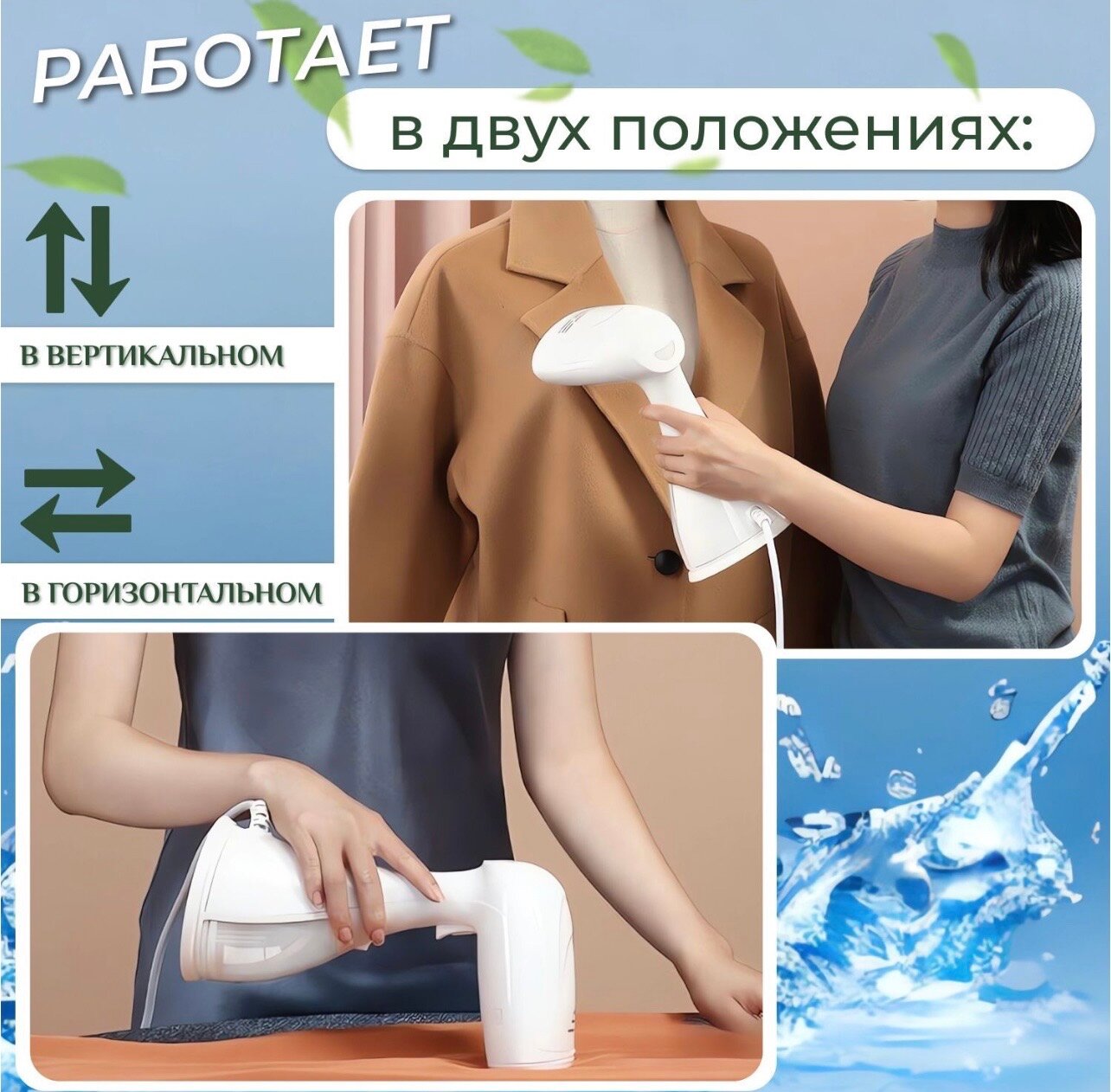 РАБОТАЕТ
в двух положениях:

В ВЕРТИКАЛЬНОМ

В ГОРИЗОНТАЛЬНОМ