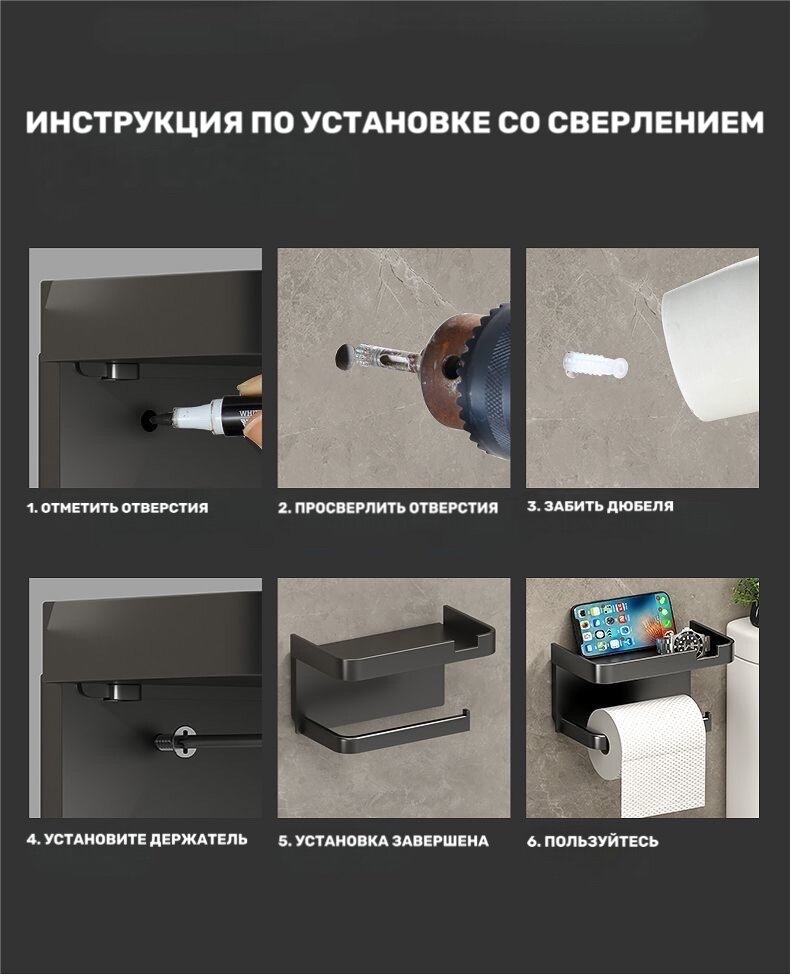 ИНСТРУКЦИЯ ПО УСТАНОВКЕ СО СВЕРЛЕНИЕМ

1. ОТМЕТИТЬ ОТВЕРСТИЯ

2. ПРОСВЕРЛИТЬ ОТВЕРСТИЯ

3. ЗАБИТЬ ДЮБЕЛЯ

4. УСТАНОВИТЕ ДЕРЖАТЕЛЬ

5. УСТАНОВКА ЗАВЕРШЕНА

6. ПОЛЬЗУЙТЕСЬ