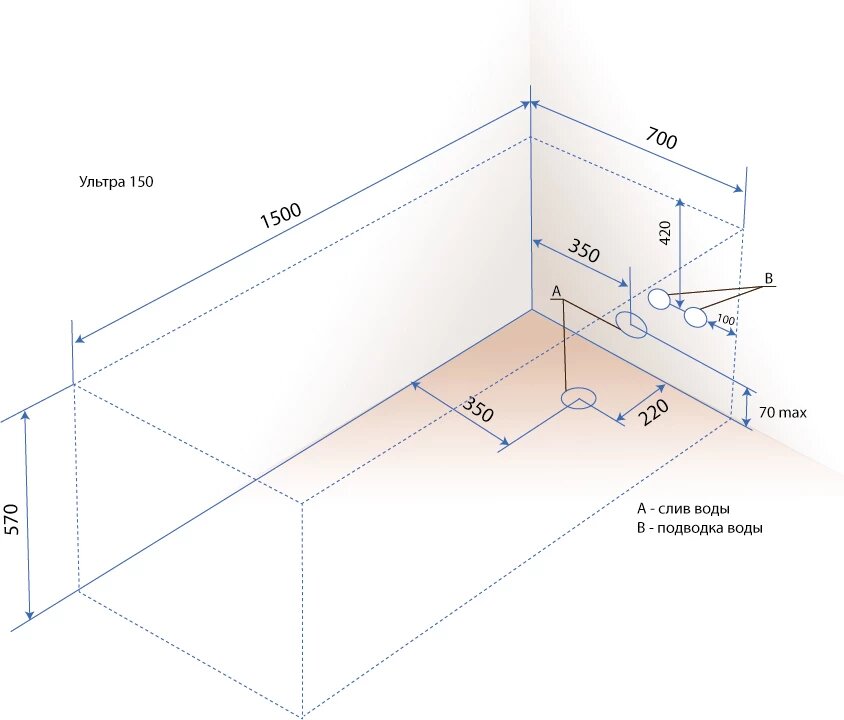 Ультра 150

1500

700

420

350

A

B

100

350

220

70 max

570

A - слив воды
B - подводка воды