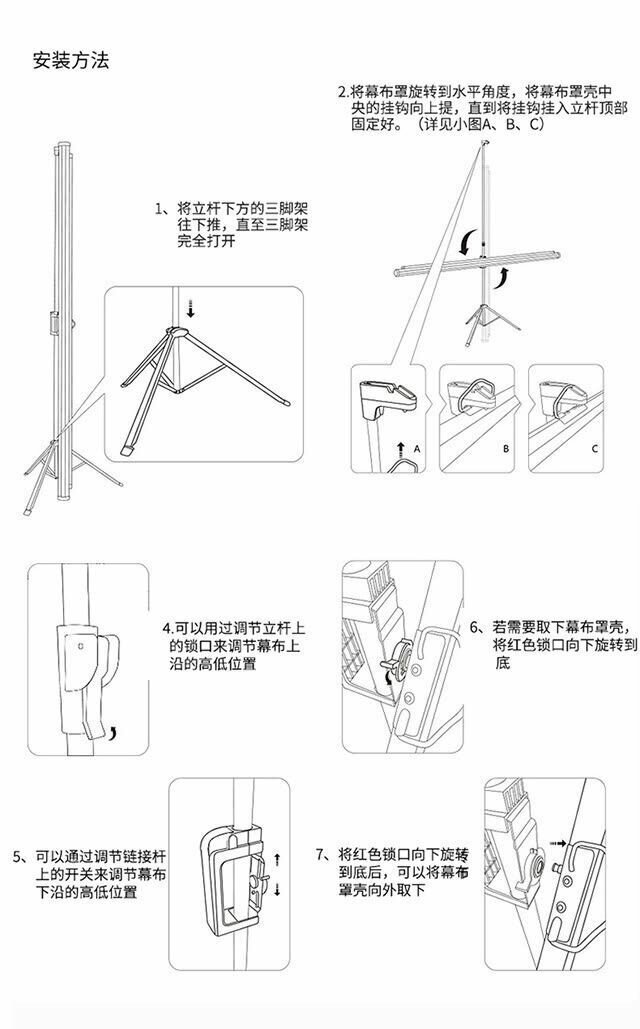 安装方法

1、将立杆下方的三脚架往下推，直至三脚架完全打开

2.将幕布罩旋转到水平角度，将幕布罩壳中央的挂钩向上提，直到将挂钩挂入立杆顶部固定好。（详见小图A、B、C）

A

B

C

4.可以用过调节立杆上的锁口来调节幕布上沿的高低位置

6、若需要取下幕布罩壳，将红色锁口向下旋转到底

5、可以通过调节链接杆上的开关来调节幕布下沿的高低位置

7、将红色锁口向下旋转到底后，可以将幕布罩壳向外取下