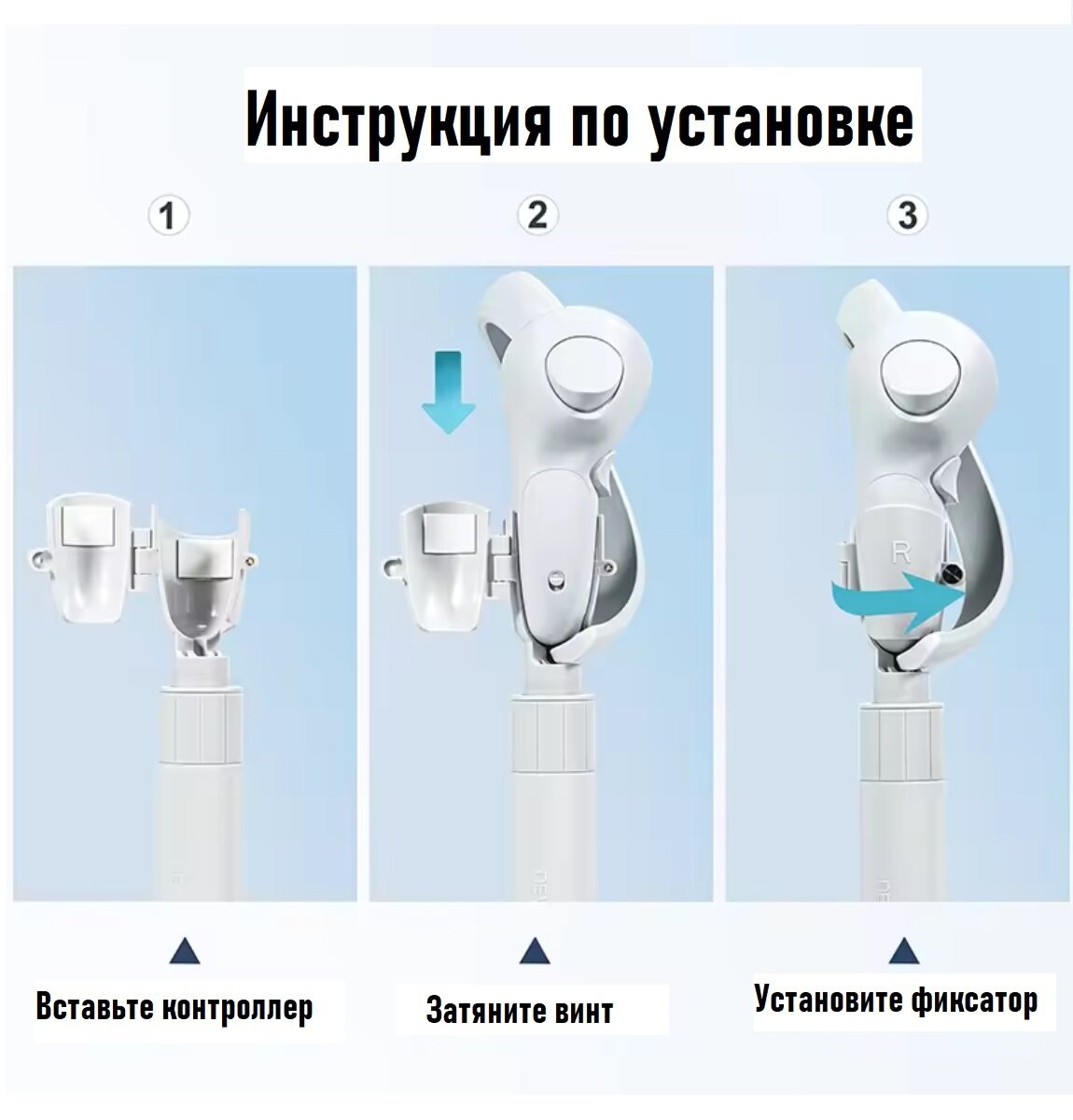 Инструкция по установке

1

2

3

R

Вставьте контроллер

Затяните винт

Установите фиксатор