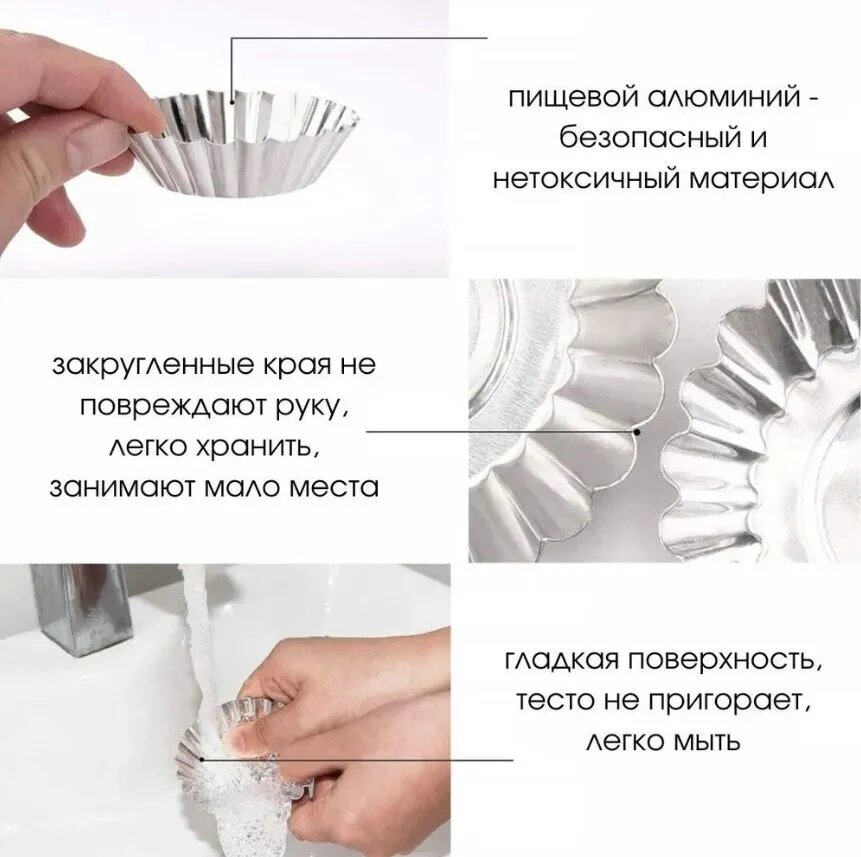 пищевой алюминий - безопасный и нетоксичный материал

закругленные края не повреждают руку, легко хранить, занимают мало места

гладкая поверхность, тесто не пригорает, легко мыть