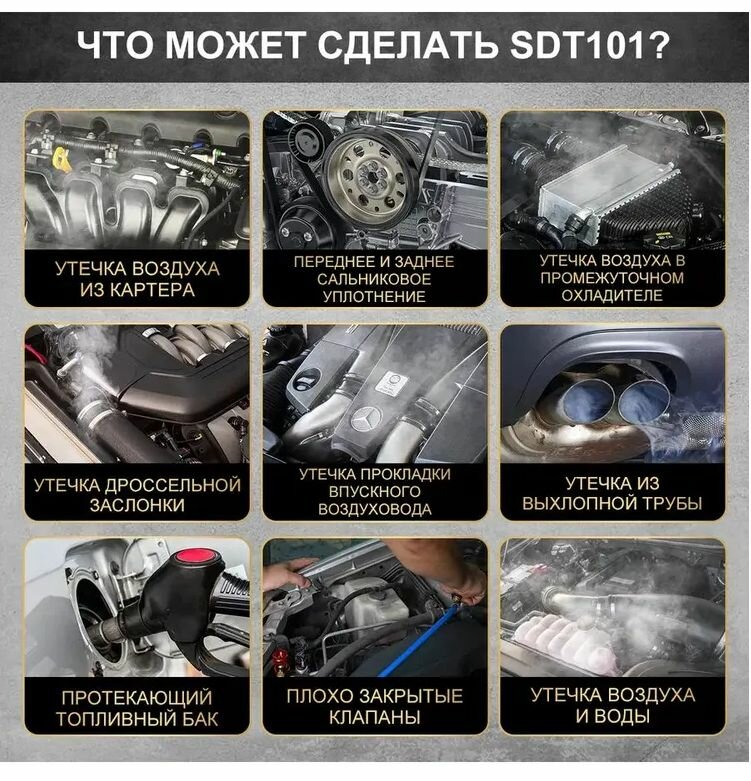 ЧТО МОЖЕТ СДЕЛАТЬ SDT101?

УТЕЧКА ВОЗДУХА ИЗ КАРТЕРА

ПЕРЕДНЕЕ И ЗАДНЕЕ САЛЬНИКОВОЕ УПЛОТНЕНИЕ

УТЕЧКА ВОЗДУХА В ПРОМЕЖУТОЧНОМ ОХЛАДИТЕЛЕ

УТЕЧКА ДРОССЕЛЬНОЙ ЗАСЛОНКИ

УТЕЧКА ПРОКЛАДКИ ВПУСКНОГО ВОЗДУХОВОДА

УТЕЧКА ИЗ ВЫХЛОПНОЙ ТРУБЫ

ПРОТЕКАЮЩИЙ ТОПЛИВНЫЙ БАК

ПЛОХО ЗАКРЫТЫЕ КЛАПАНЫ

УТЕЧКА ВОЗДУХА И ВОДЫ