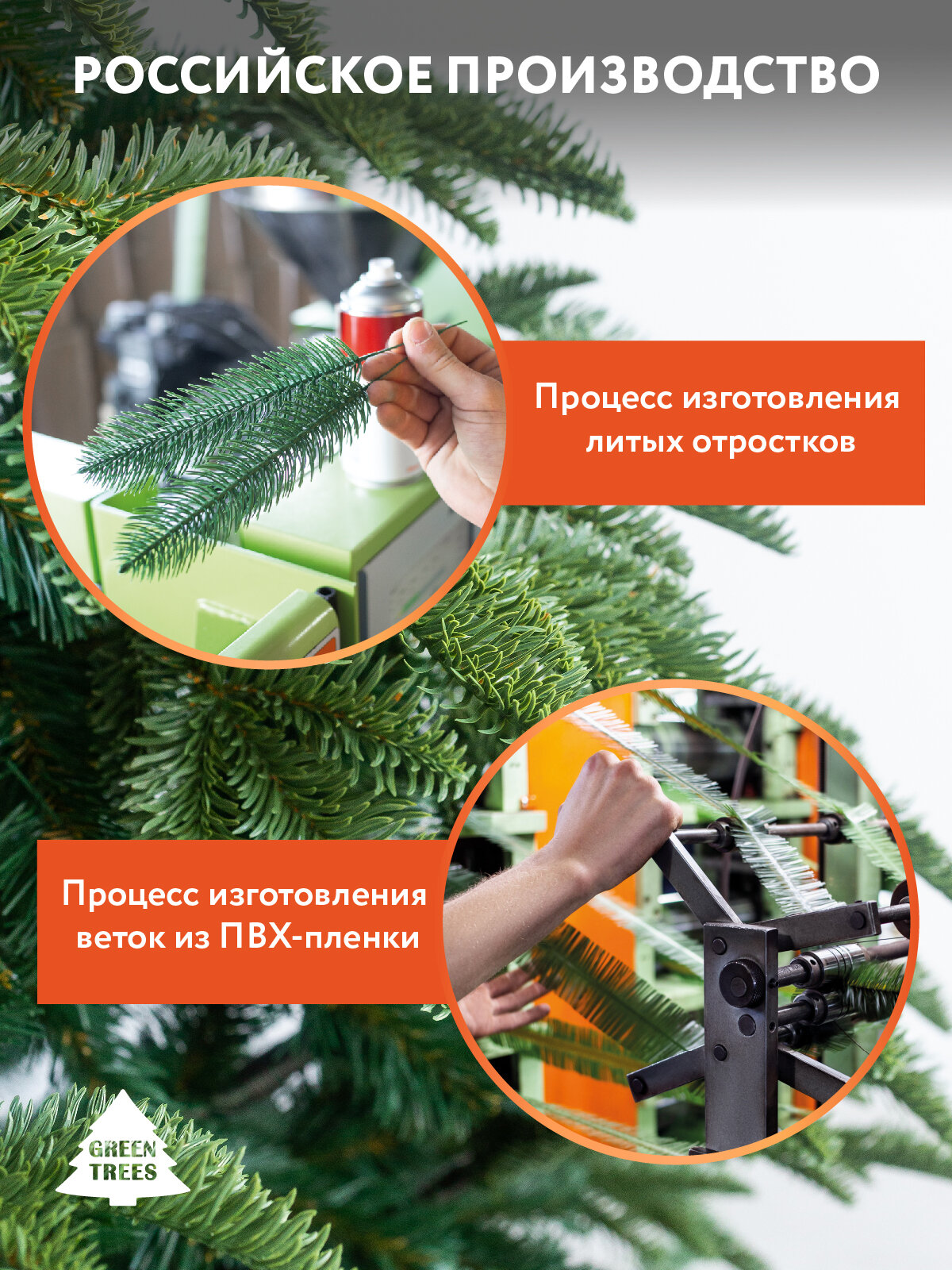 РОССИЙСКОЕ ПРОИЗВОДСТВО

Процесс изготовления литых отростков

Процесс изготовления веток из ПВХ-пленки

GREEN TREES