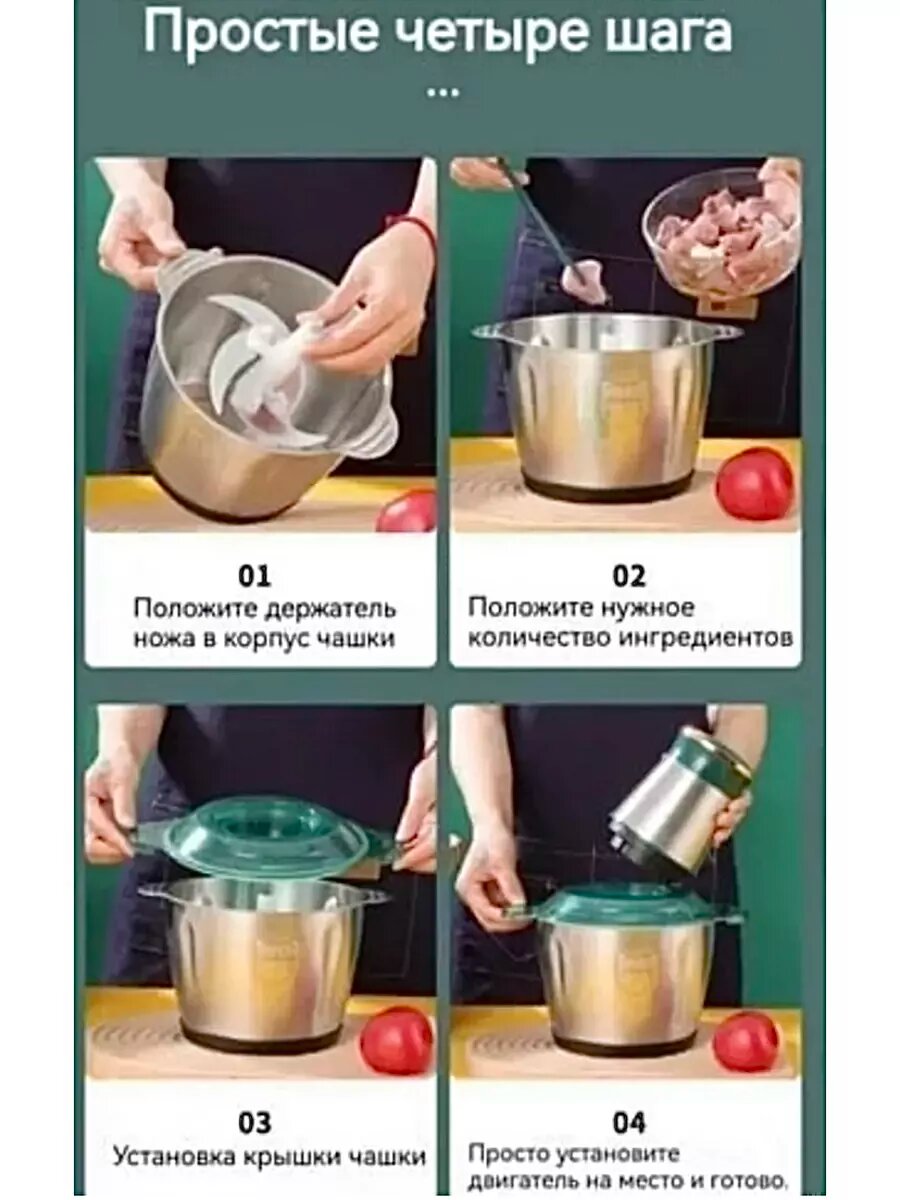 Простые четыре шага

...

01
Положите держатель ножа в корпус чашки

02
Положите нужное количество ингредиентов

03
Установка крышки чашки

04
Просто установите двигатель на место и готово.