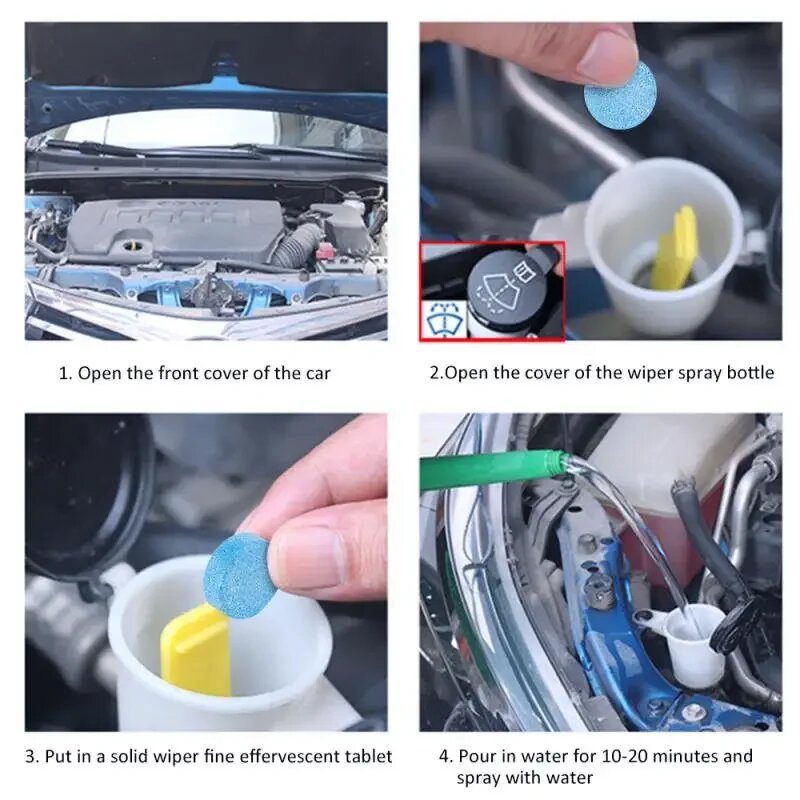 1. Open the front cover of the car

2.Open the cover of the wiper spray bottle

3. Put in a solid wiper fine effervescent tablet

4. Pour in water for 10-20 minutes and spray with water