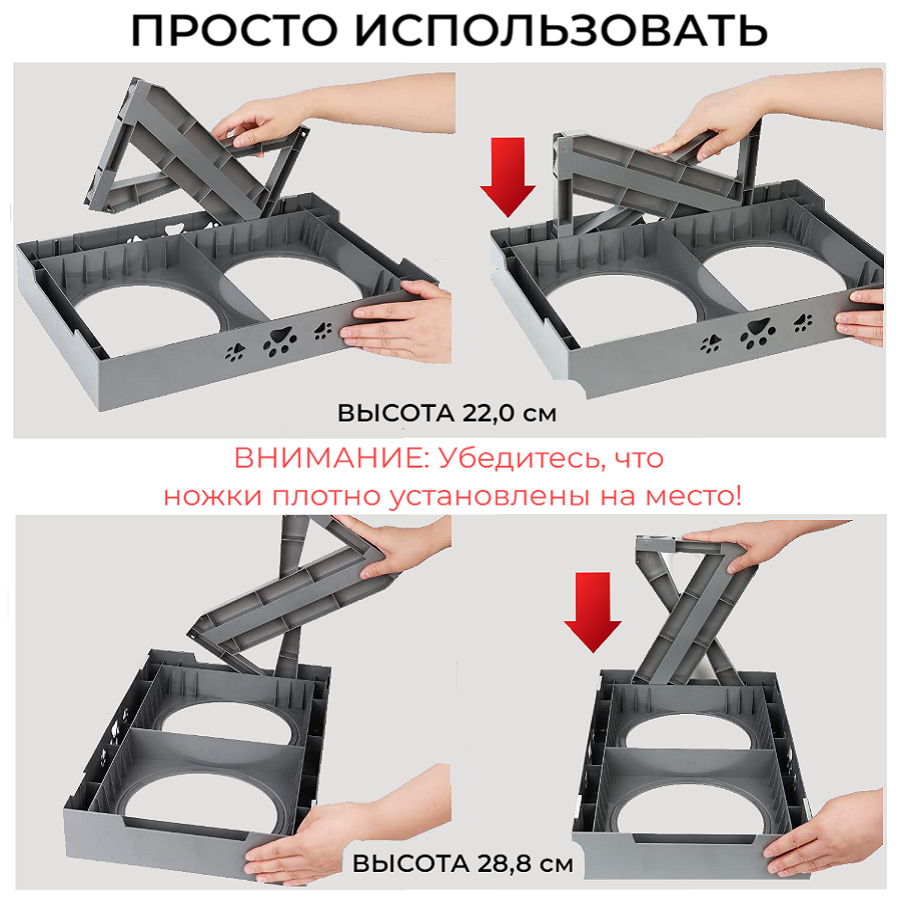 ПРОСТО ИСПОЛЬЗОВАТЬ

ВЫСОТА 22,0 см

ВНИМАНИЕ: Убедитесь, что ножки плотно установлены на место!

ВЫСОТА 28,8 см