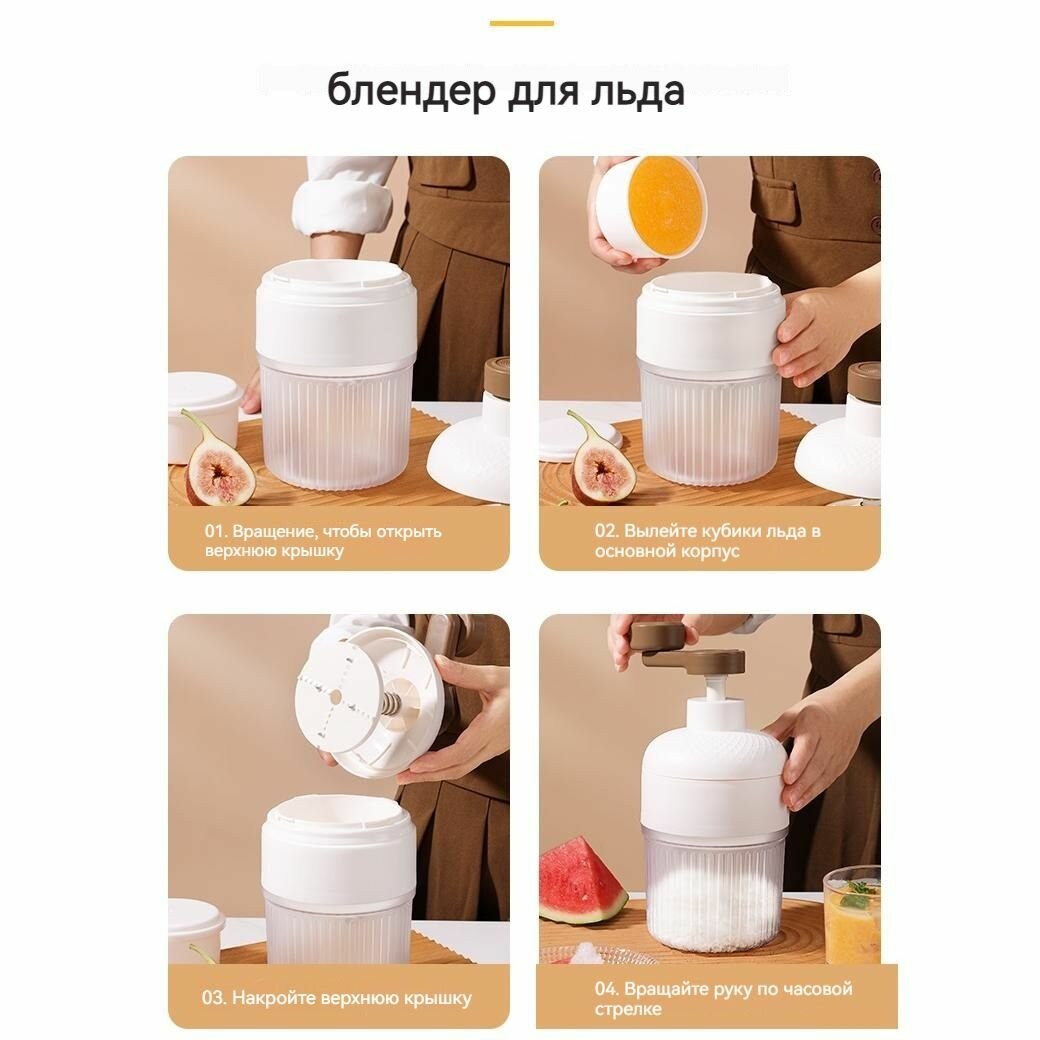 блендер для льда

01. Вращение, чтобы открыть верхнюю крышку

02. Вылейте кубики льда в основной корпус

03. Накройте верхнюю крышку

04. Вращайте руку по часовой стрелке