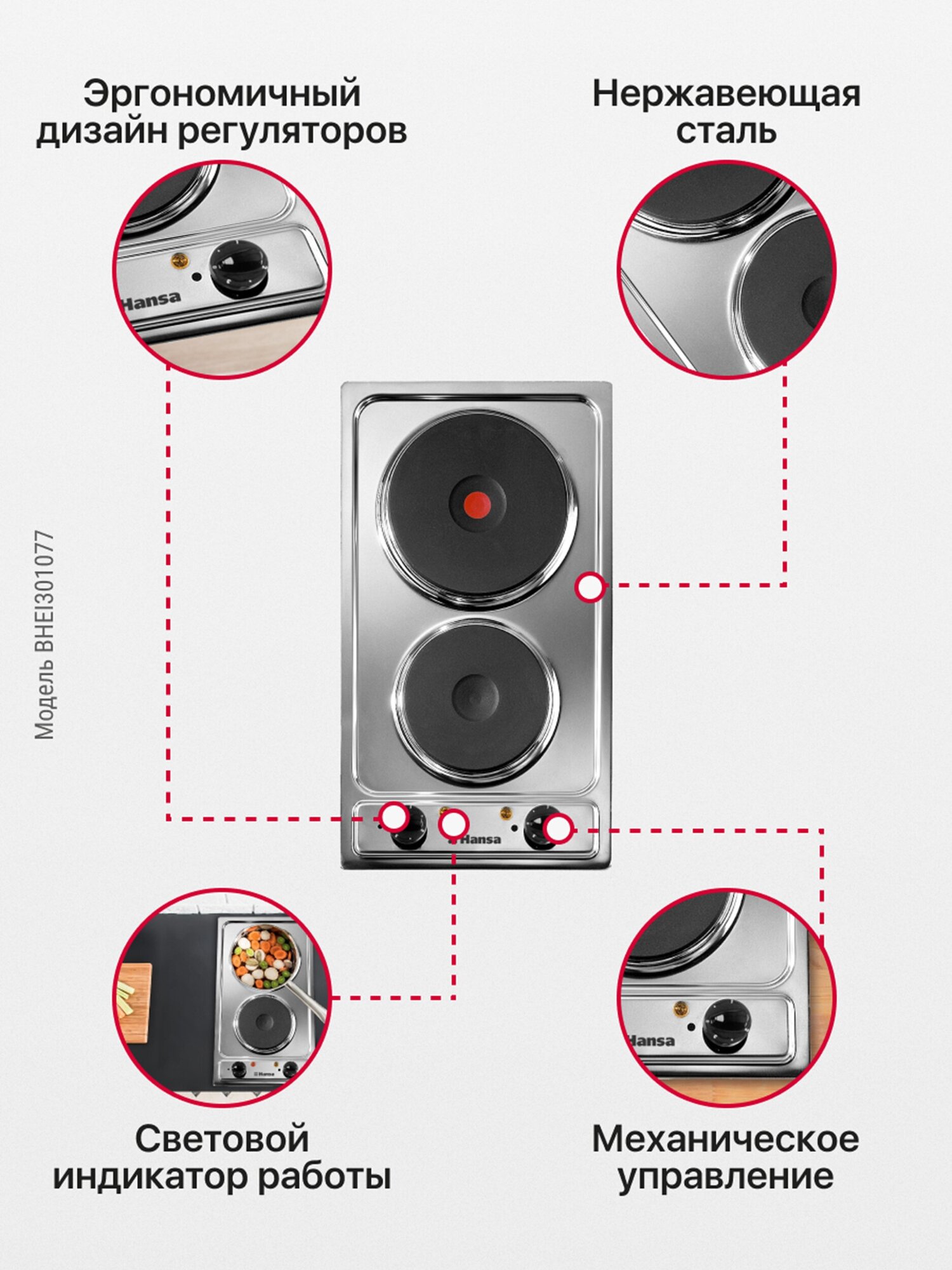 Эргономичный дизайн регуляторов

Нержавеющая сталь

Hansa

Модель BHEI301077

Hansa

Hansa

Hansa

Световой индикатор работы

Механическое управление