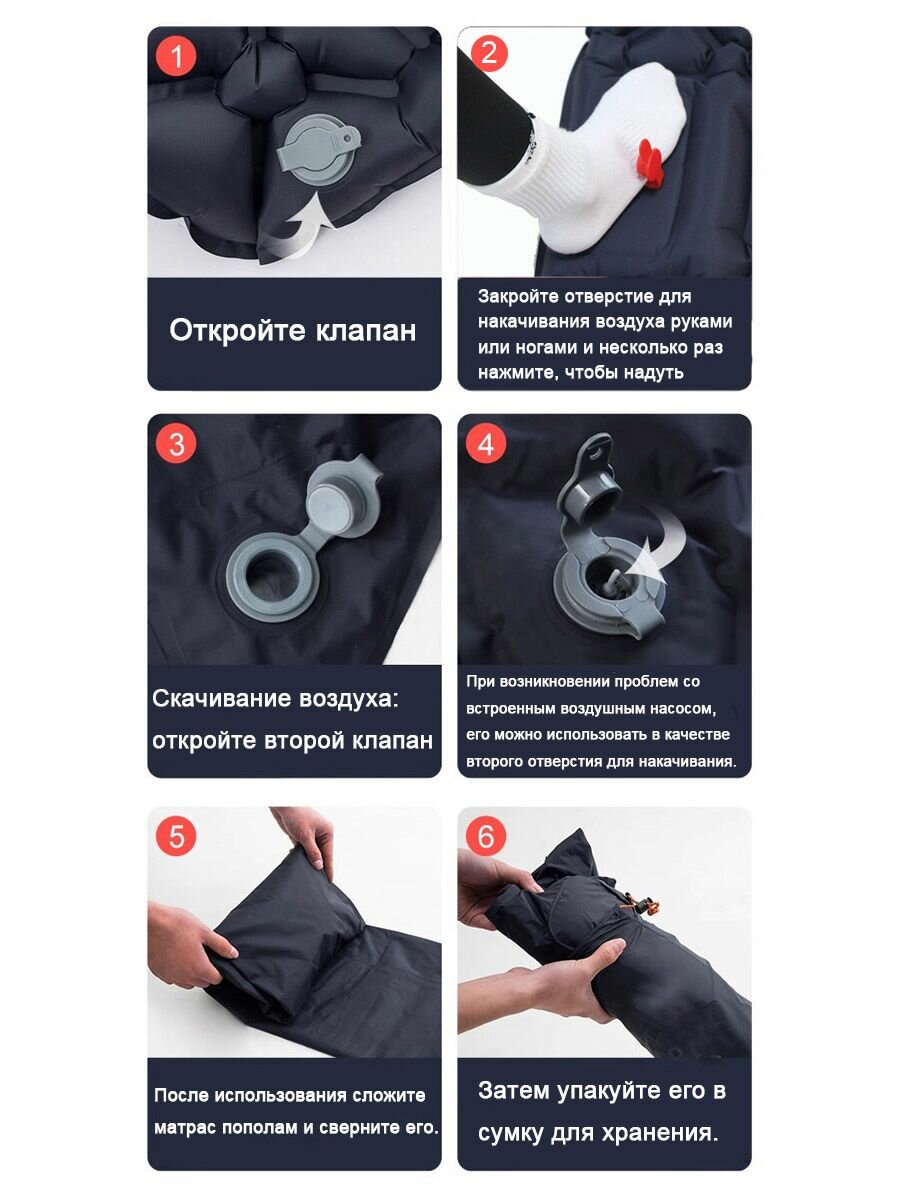 1

Откройте клапан

2

Закройте отверстие для накачивания воздуха руками или ногами и несколько раз нажмите, чтобы надуть

3

Скачивание воздуха: откройте второй клапан

4

При возникновении проблем со встроенным воздушным насосом, его можно использовать в качестве второго отверстия для накачивания.

5

После использования сложите матрас пополам и сверните его.

6

Затем упакуйте его в сумку для хранения.