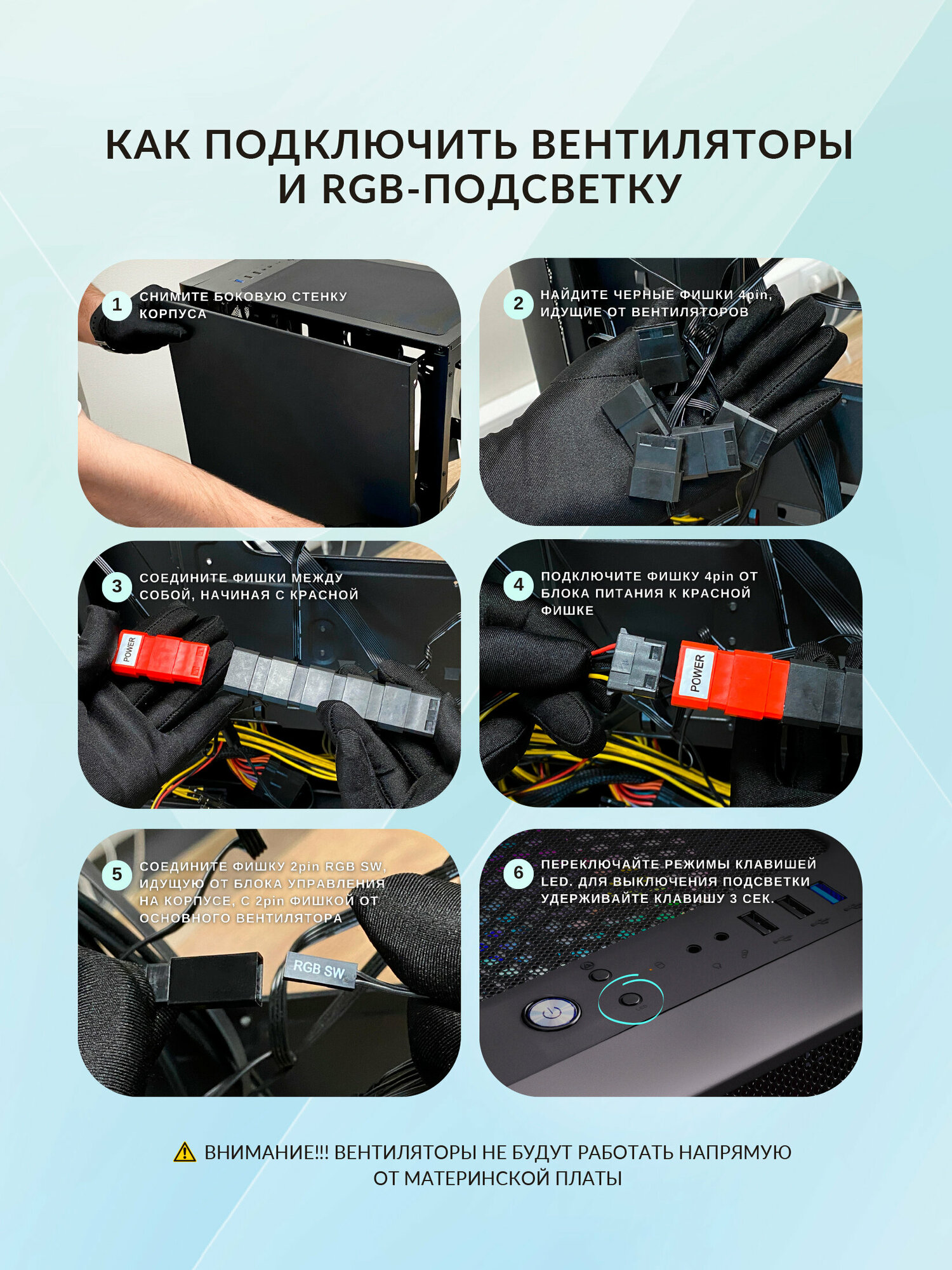 КАК ПОДКЛЮЧИТЬ ВЕНТИЛЯТОРЫ И RGB-ПОДСВЕТКУ

1 СНИМИТЕ БОКОВУЮ СТЕНКУ КОРПУСА

2 НАЙДИТЕ ЧЕРНЫЕ ФИШКИ 4pin, ИДУЩИЕ ОТ ВЕНТИЛЯТОРОВ

3 СОЕДИНИТЕ ФИШКИ МЕЖДУ СОБОЙ, НАЧИНАЯ С КРАСНОЙ

POWER

4 ПОДКЛЮЧИТЕ ФИШКУ 4pin ОТ БЛОКА ПИТАНИЯ К КРАСНОЙ ФИШКЕ

POWER

5 СОЕДИНИТЕ ФИШКУ 2pin RGB SW, ИДУЩУЮ ОТ БЛОКА УПРАВЛЕНИЯ НА КОРПУСЕ, С 2pin ФИШКОЙ ОТ ОСНОВНОГО ВЕНТИЛЯТОРА

RGB SW

6 ПЕРЕКЛЮЧАЙТЕ РЕЖИМЫ КЛАВИШЕЙ LED. ДЛЯ ВЫКЛЮЧЕНИЯ ПОДСВЕТКИ УДЕРЖИВАЙТЕ КЛАВИШУ 3 СЕК.

ВНИМАНИЕ!!! ВЕНТИЛЯТОРЫ НЕ БУДУТ РАБОТАТЬ НАПРЯМУЮ ОТ МАТЕРИНСКОЙ ПЛАТЫ