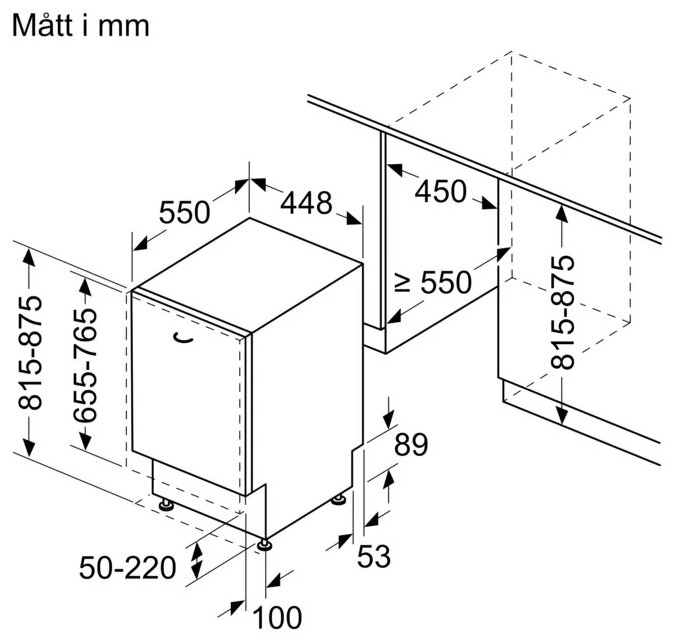 Mått i mm

550
448
450
≥ 550
815-875
815-875
655-765
89
53
50-220
100