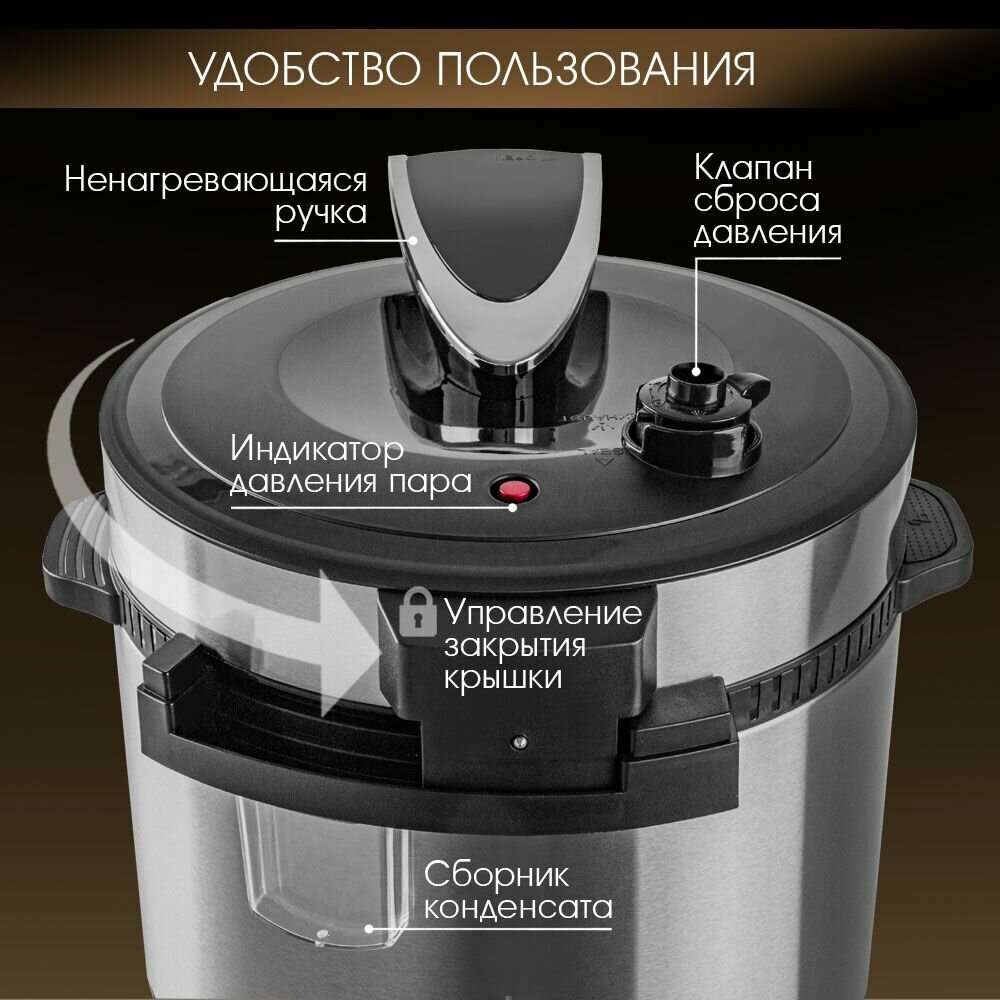 УДОБСТВО ПОЛЬЗОВАНИЯ

Ненагревающаяся ручка

Клапан сброса давления

Индикатор давления пара

Управление закрытия крышки

Сборник конденсата