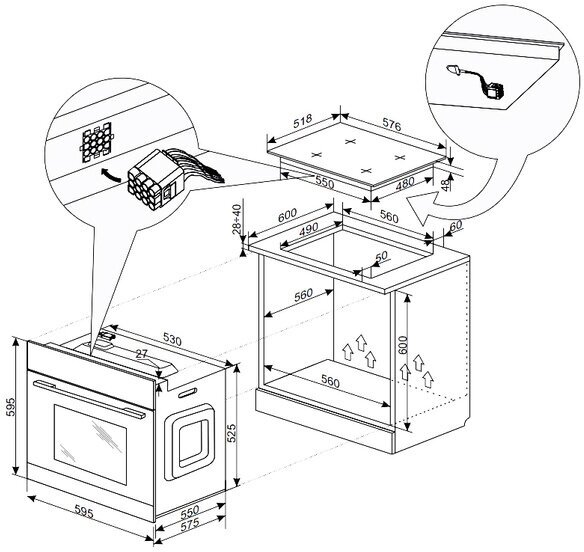 518
576
550
480
48
28÷40
600
560
490
60
50
560
600
560
530
27
595
525
595
550
575