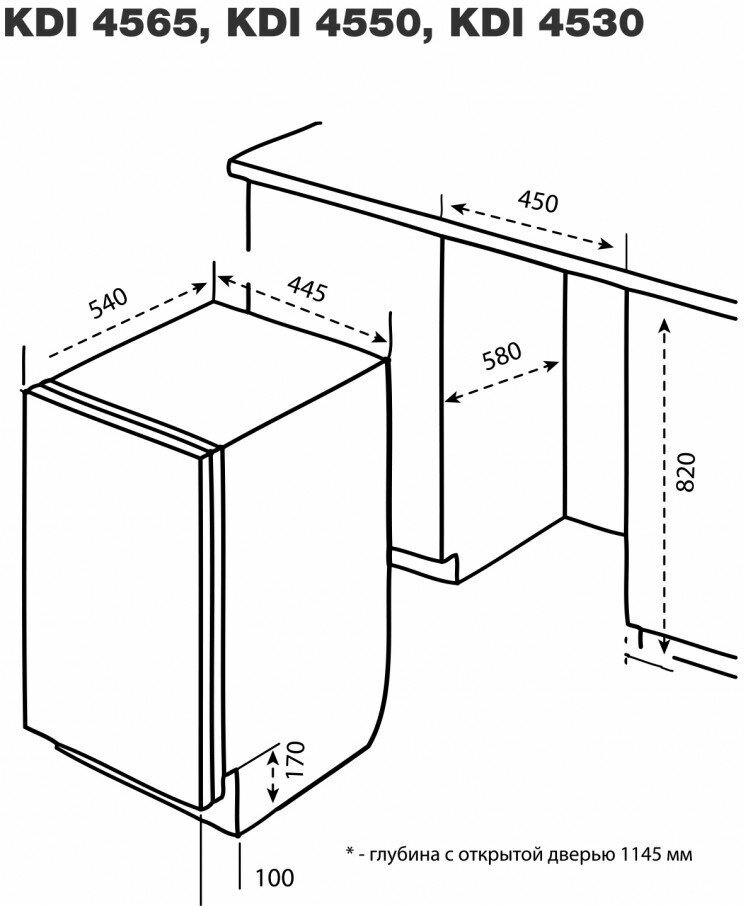 KDI 4565, KDI 4550, KDI 4530

450

540

445

580

820

170

100

* - глубина с открытой дверью 1145 мм