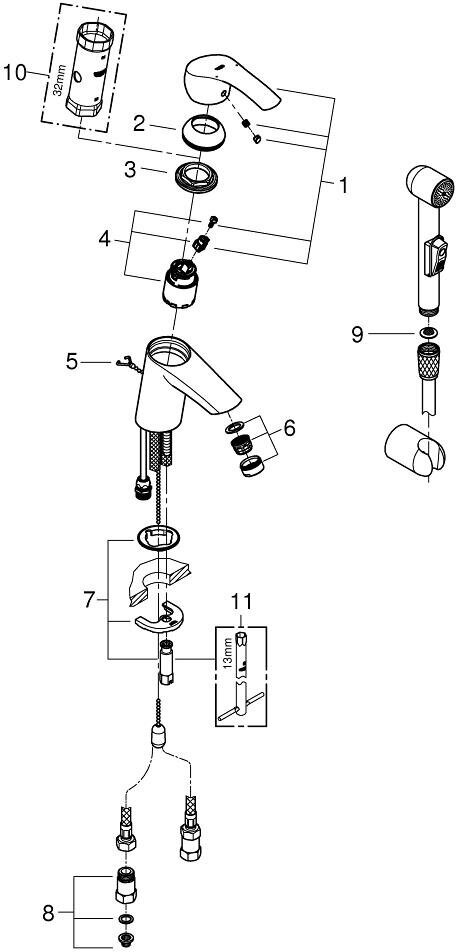 10
32mm
2
3
1
4
5
6
9
7
11
13mm
8