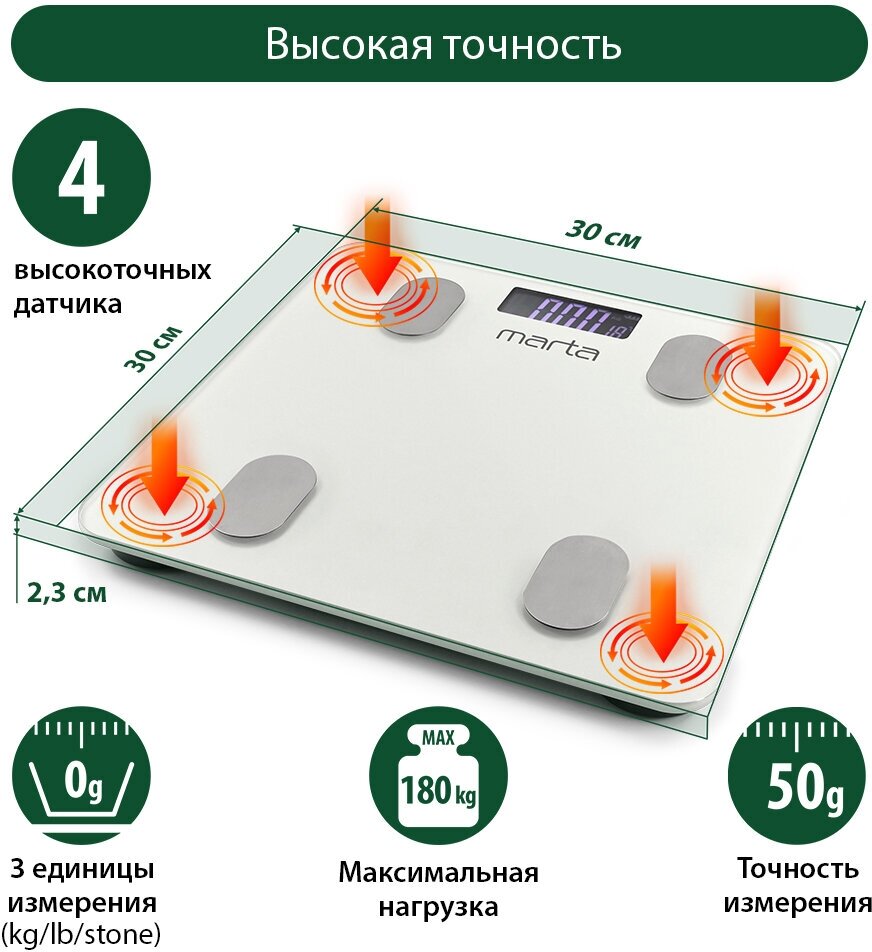 Высокая точность

4

высокоточных датчика

30 см

30 см

2,3 см

marta

0g

3 единицы измерения (kg/lb/stone)

MAX

180 kg

Максимальная нагрузка

50g

Точность измерения