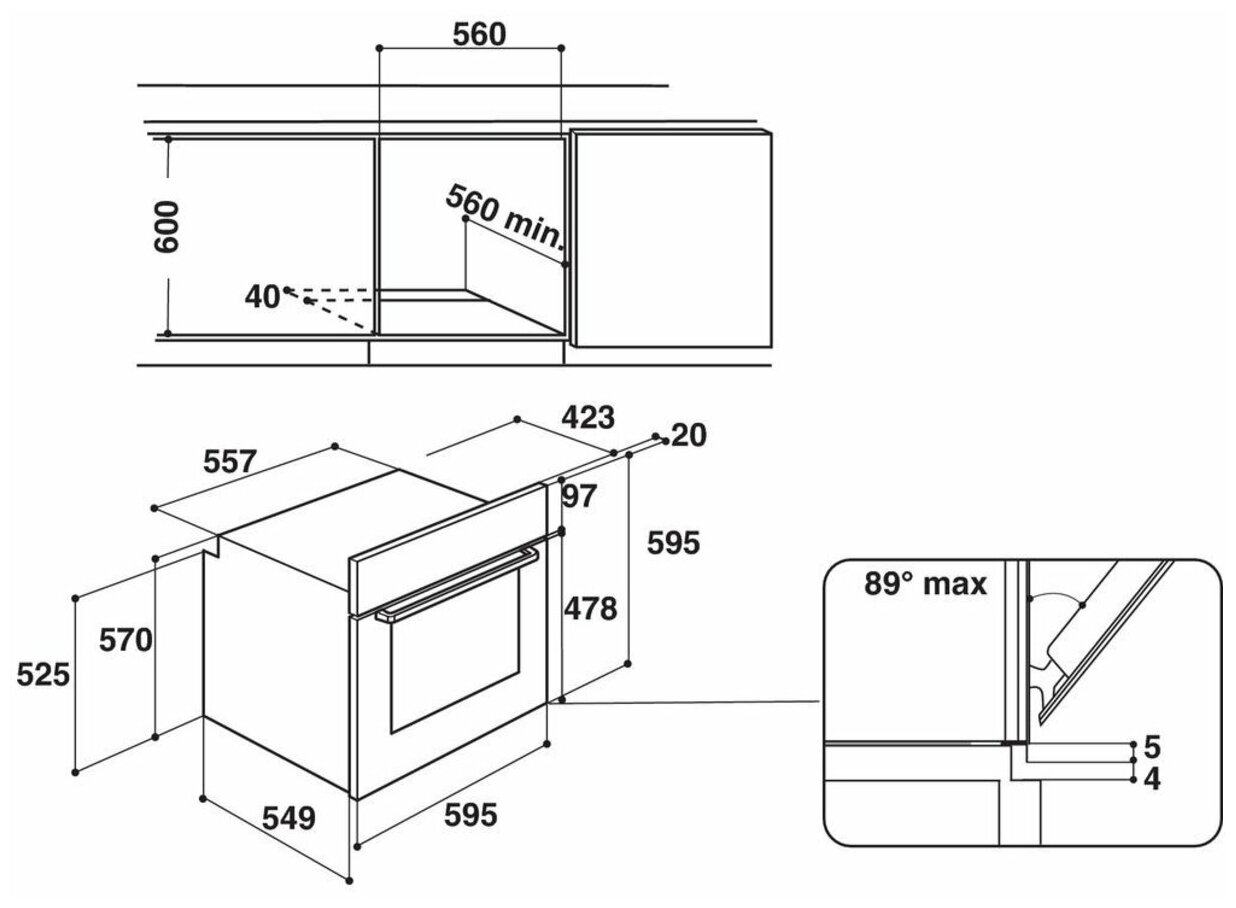 560

600

560 min.

40

423

20

557

97

595

478

570

525

549

595

89° max

5

4